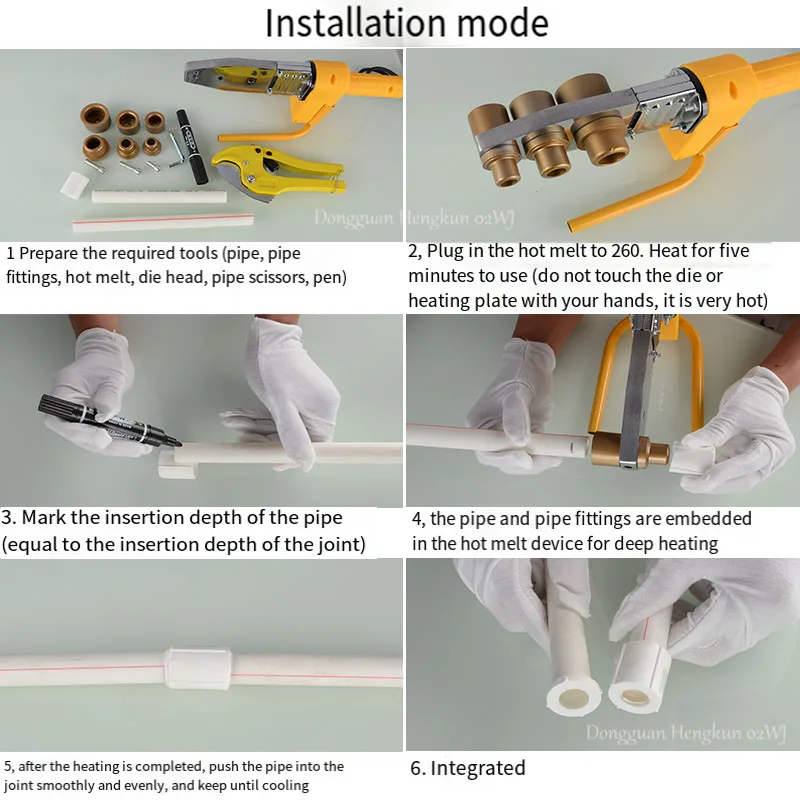 Installation mode

Dongguan Hengkun 02WJ

1 Prepare the required tools (pipe, pipe fittings, hot melt, die head, pipe scissors, pen)

2, Plug in the hot melt to 260. Heat for five minutes to use (do not touch the die or heating plate with your hands, it is very hot)

3. Mark the insertion depth of the pipe (equal to the insertion depth of the joint)

4, the pipe and pipe fittings are embedded in the hot melt device for deep heating

Dongguan Hengkun 02WJ

5, after the heating is completed, push the pipe into the joint smoothly and evenly, and keep until cooling

6. Integrated