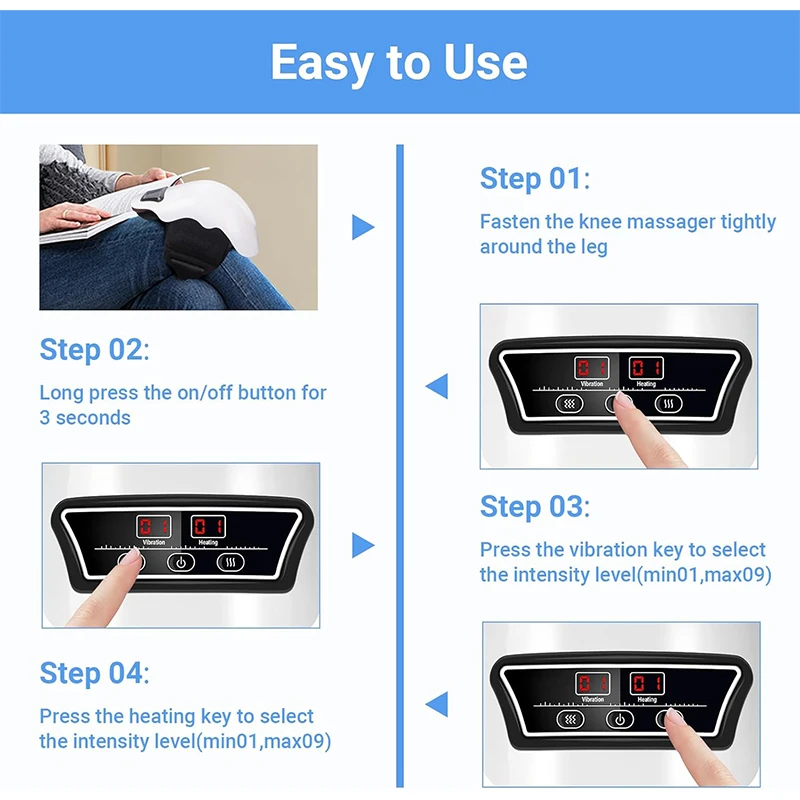 Easy to Use

Step 01:

Fasten the knee massager tightly around the leg

01 01
Vibration Heating

Step 02:

Long press the on/off button for 3 seconds

01 01
Vibration Heating

Step 03:

Press the vibration key to select the intensity level(min01,max09)

01 01
Vibration Heating

Step 04:

Press the heating key to select the intensity level(min01,max09)