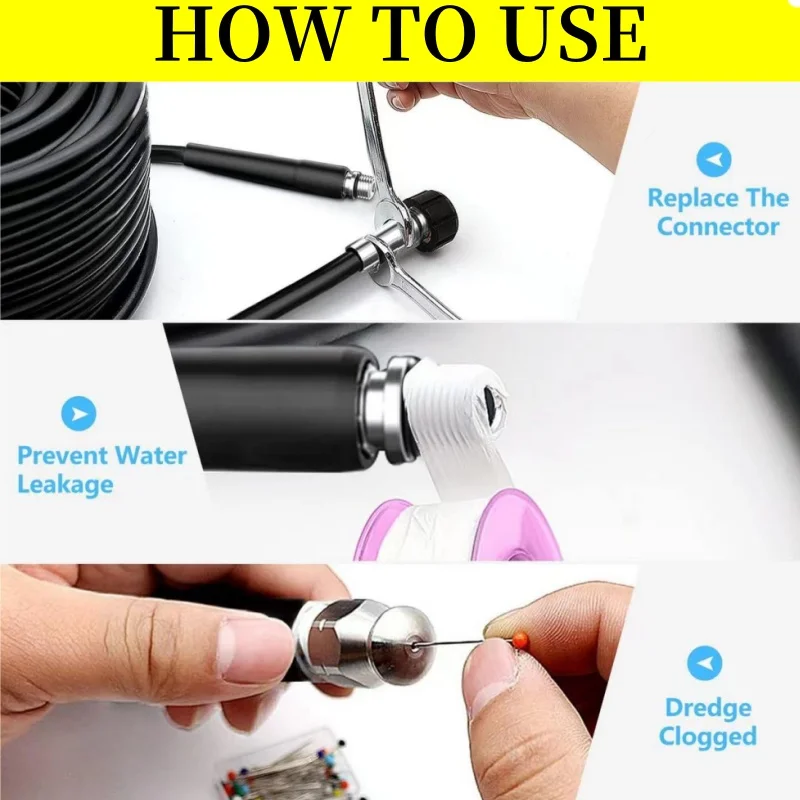 HOW TO USE

Replace The Connector

Prevent Water Leakage

Dredge Clogged