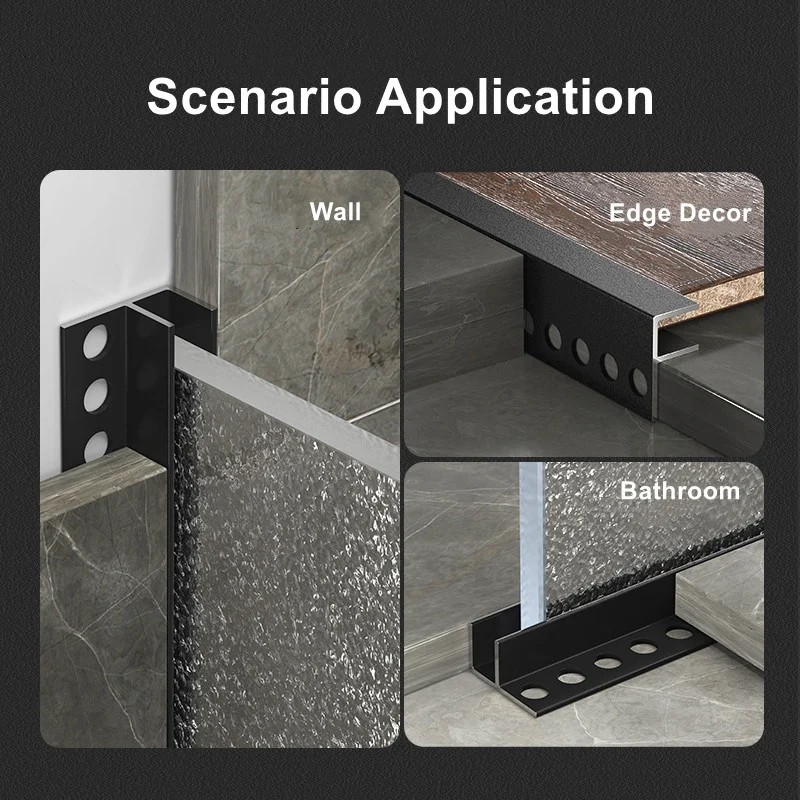 Scenario Application

Wall

Edge Decor

Bathroom