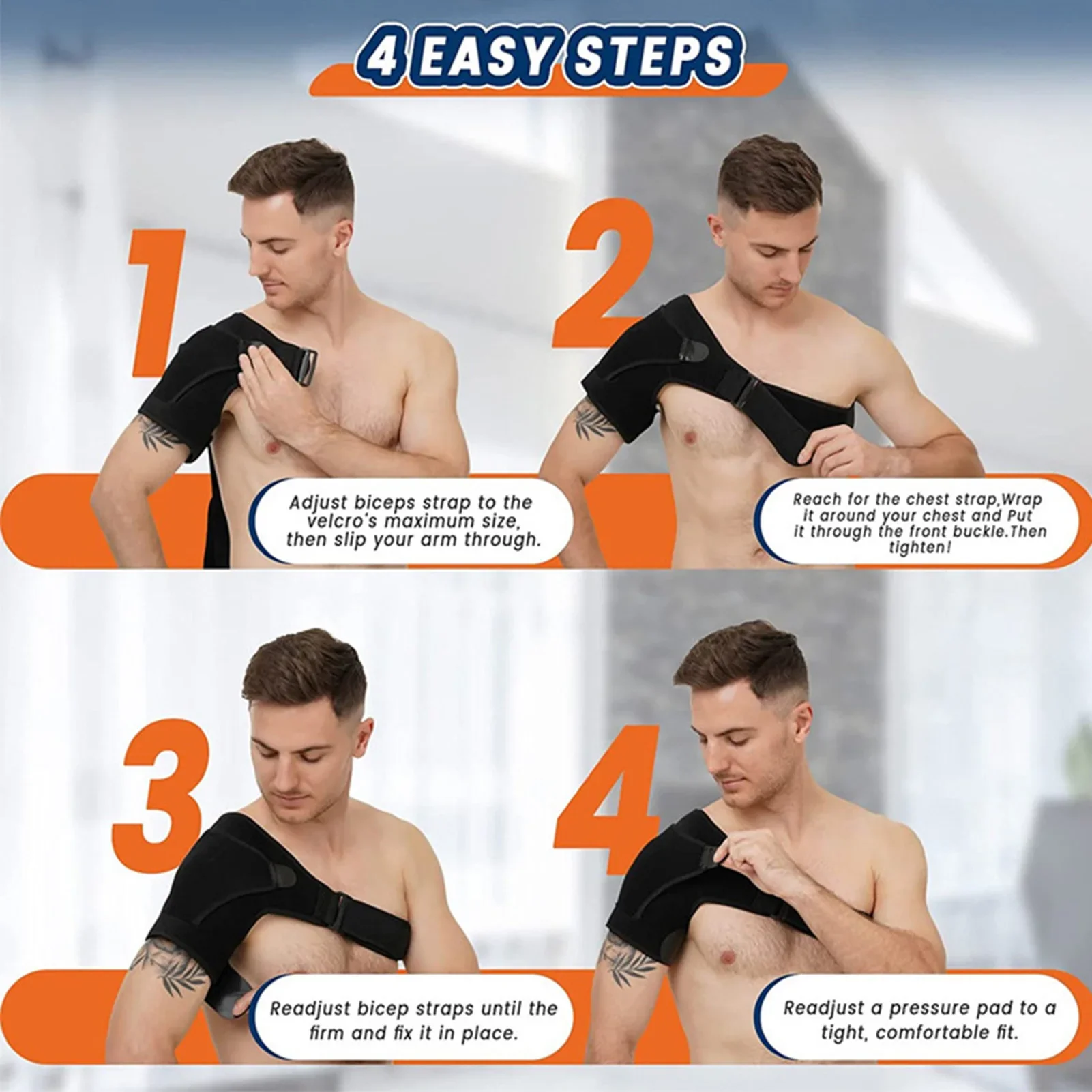 4 EASY STEPS

1

Adjust biceps strap to the velcro's maximum size, then slip your arm through.

2

Reach for the chest strap,Wrap it around your chest and Put it through the front buckle.Then tighten!

3

Readjust bicep straps until the firm and fix it in place.

4

Readjust a pressure pad to a tight, comfortable fit.