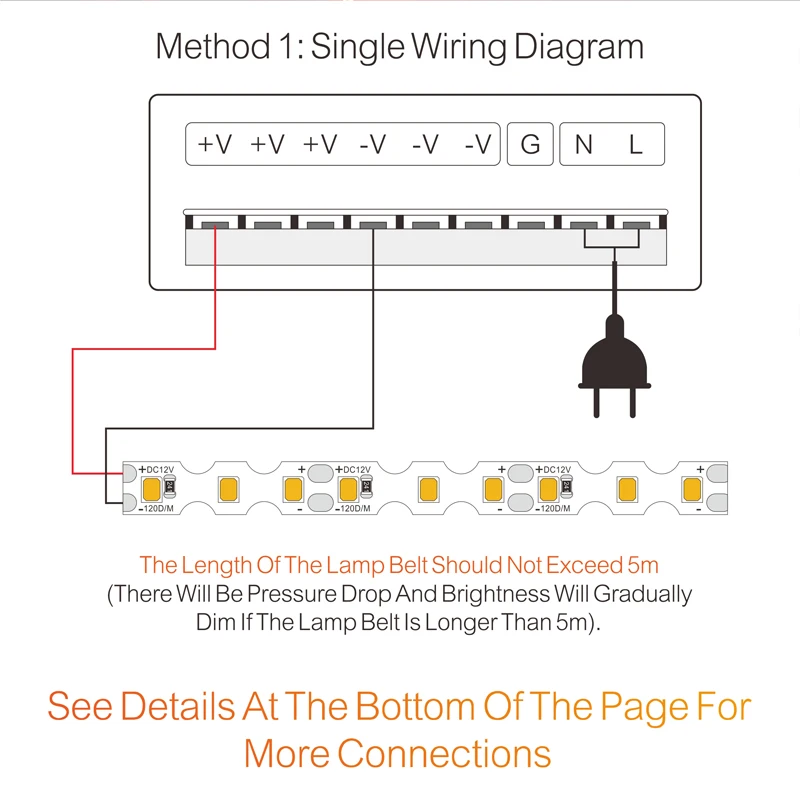 Method 1: Single Wiring Diagram

+V +V +V -V -V -V G N L

+DC12V
-120D/M
+
-
+DC12V
-120D/M
+
-
+DC12V
-120D/M
+
-

The Length Of The Lamp Belt Should Not Exceed 5m
(There Will Be Pressure Drop And Brightness Will Gradually Dim If The Lamp Belt Is Longer Than 5m).

See Details At The Bottom Of The Page For More Connections