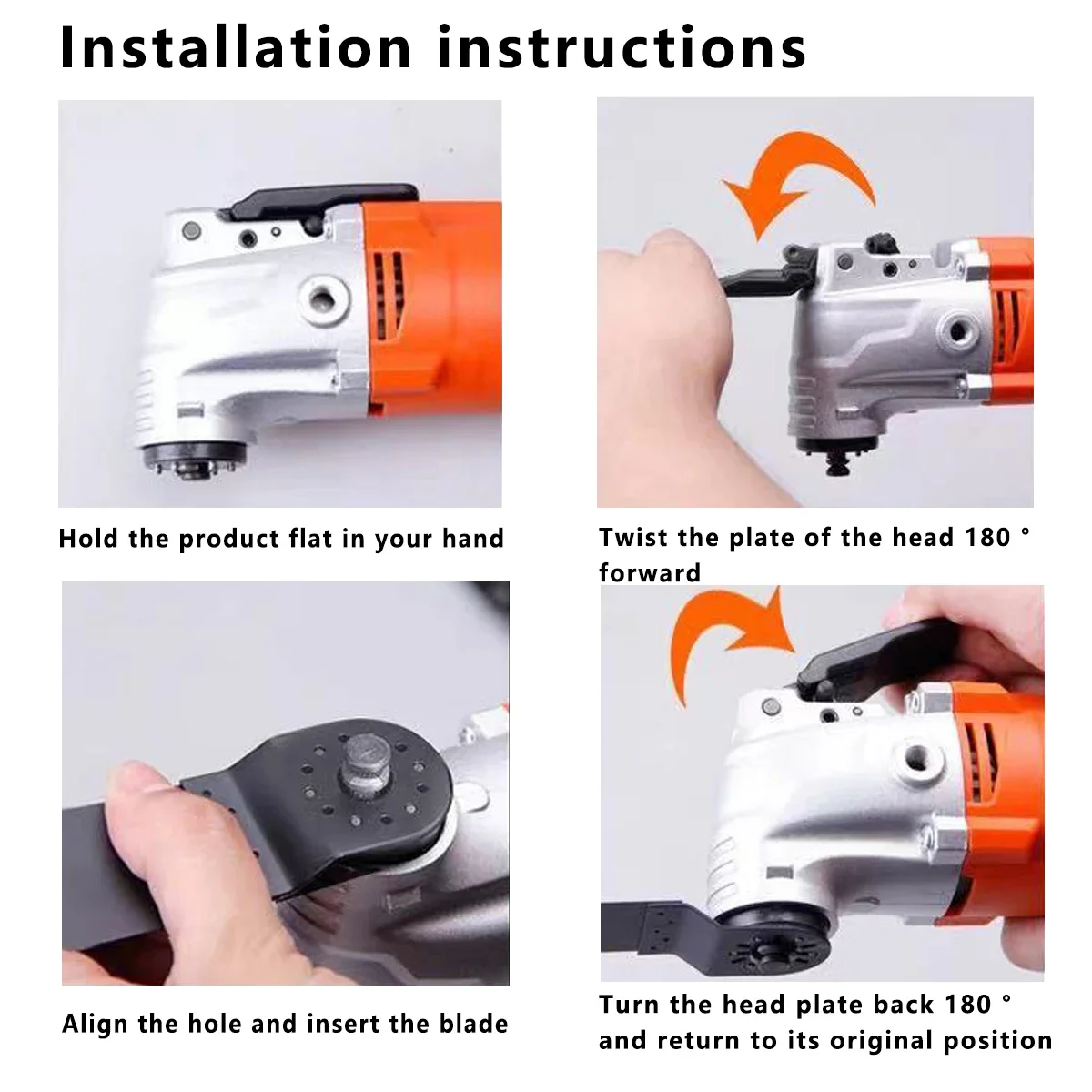 Installation instructions

Hold the product flat in your hand

Twist the plate of the head 180 ° forward

Align the hole and insert the blade

Turn the head plate back 180 ° and return to its original position