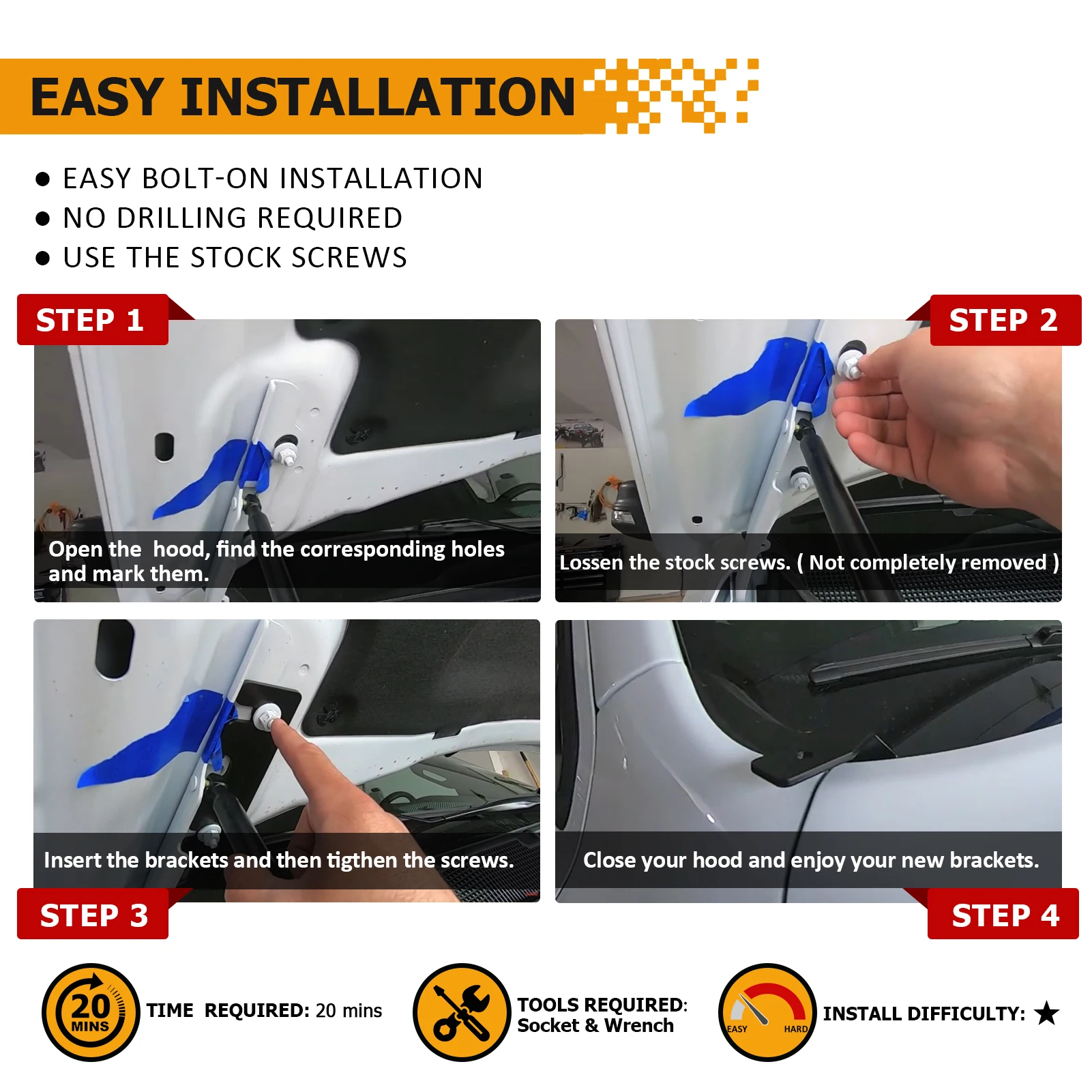 EASY INSTALLATION

● EASY BOLT-ON INSTALLATION
● NO DRILLING REQUIRED
● USE THE STOCK SCREWS

STEP 1
Open the hood, find the corresponding holes and mark them.

STEP 2
Lossen the stock screws. ( Not completely removed )

Insert the brackets and then tigthen the screws.
STEP 3

Close your hood and enjoy your new brackets.
STEP 4

20 MINS
TIME REQUIRED: 20 mins

TOOLS REQUIRED: Socket & Wrench

EASY HARD
INSTALL DIFFICULTY: ★