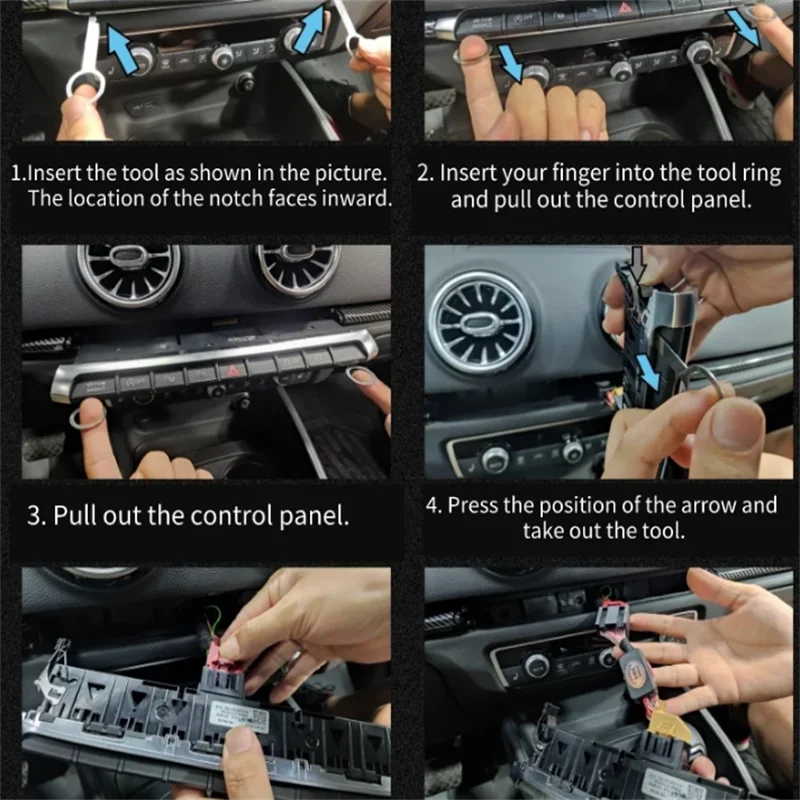 1.Insert the tool as shown in the picture. The location of the notch faces inward.

2. Insert your finger into the tool ring and pull out the control panel.

3. Pull out the control panel.

4. Press the position of the arrow and take out the tool.