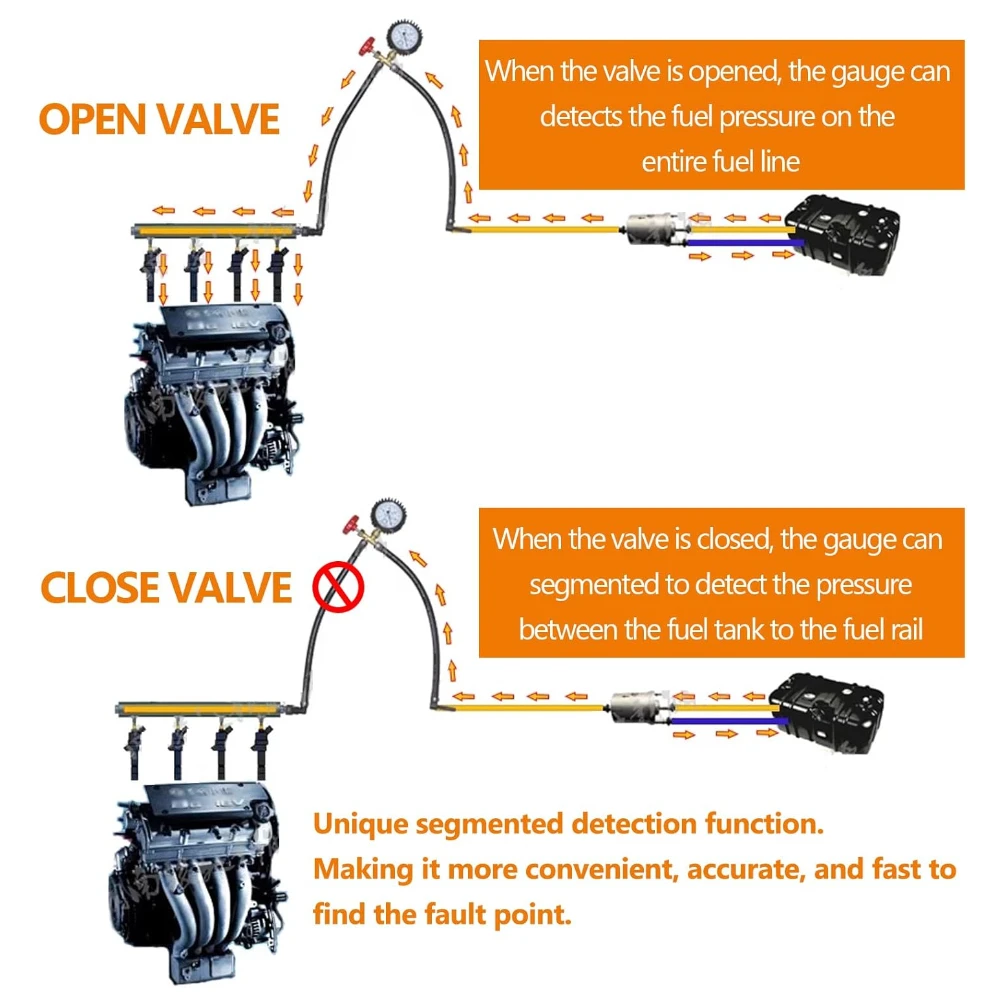 OPEN VALVE

When the valve is opened, the gauge can detects the fuel pressure on the entire fuel line

CLOSE VALVE

When the valve is closed, the gauge can segmented to detect the pressure between the fuel tank to the fuel rail

Unique segmented detection function.
Making it more convenient, accurate, and fast to find the fault point.