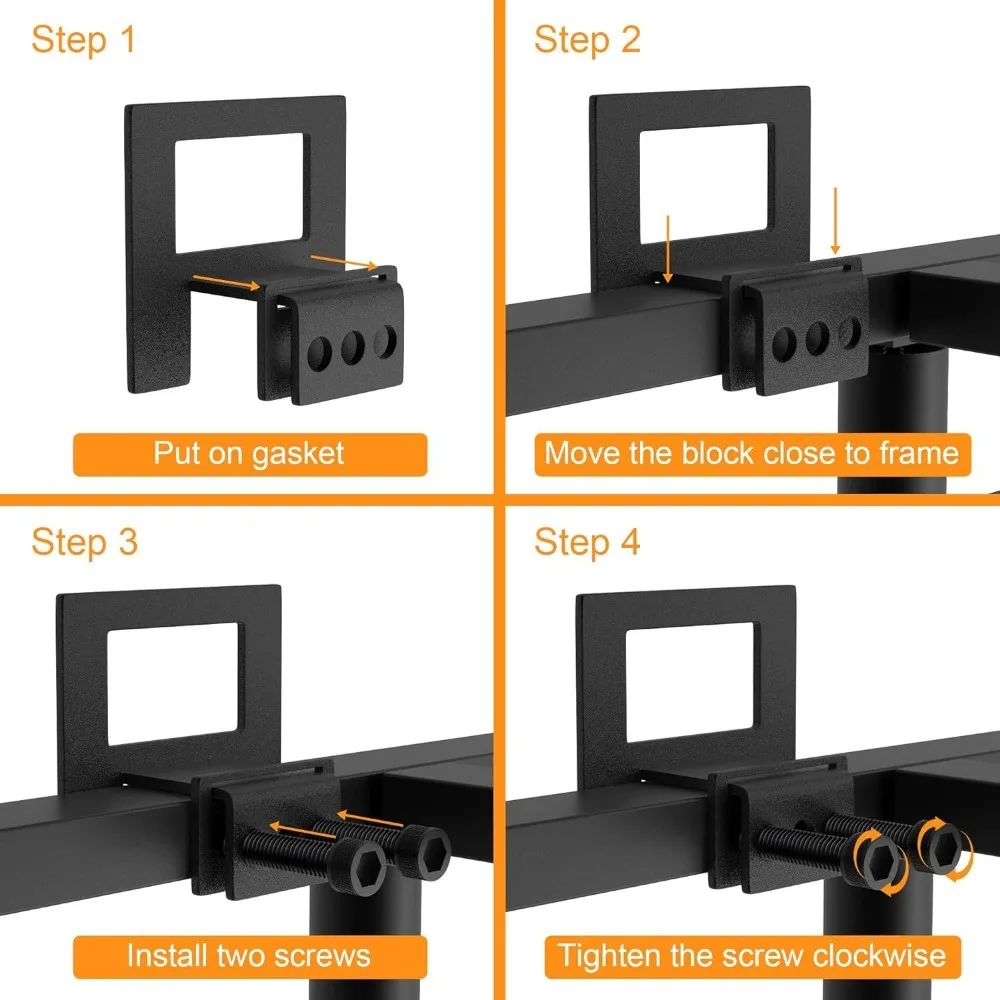 Step 1

Put on gasket

Step 2

Move the block close to frame

Step 3

Install two screws

Step 4

Tighten the screw clockwise