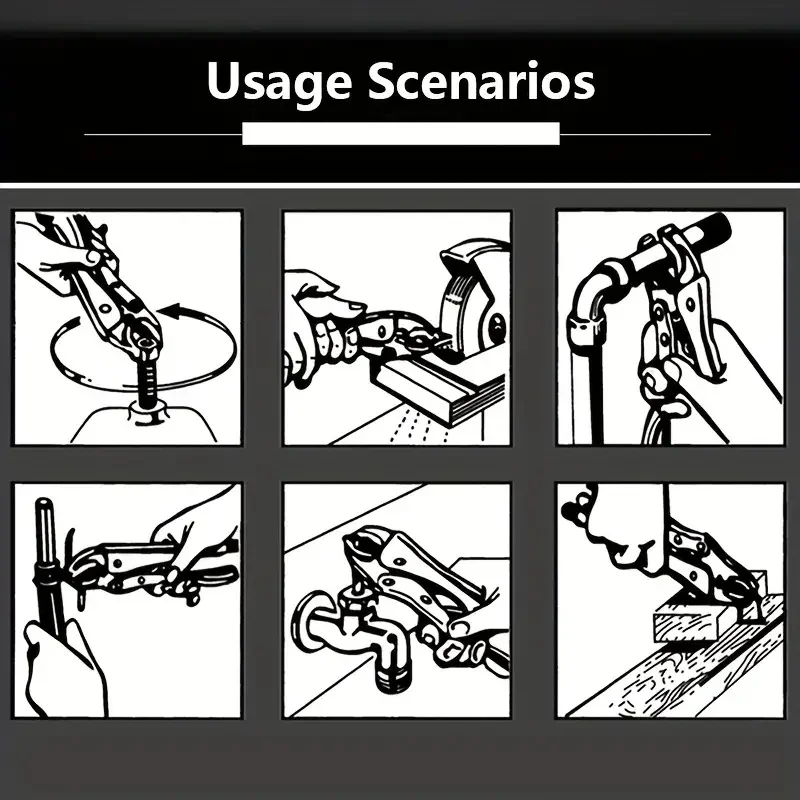 Usage Scenarios