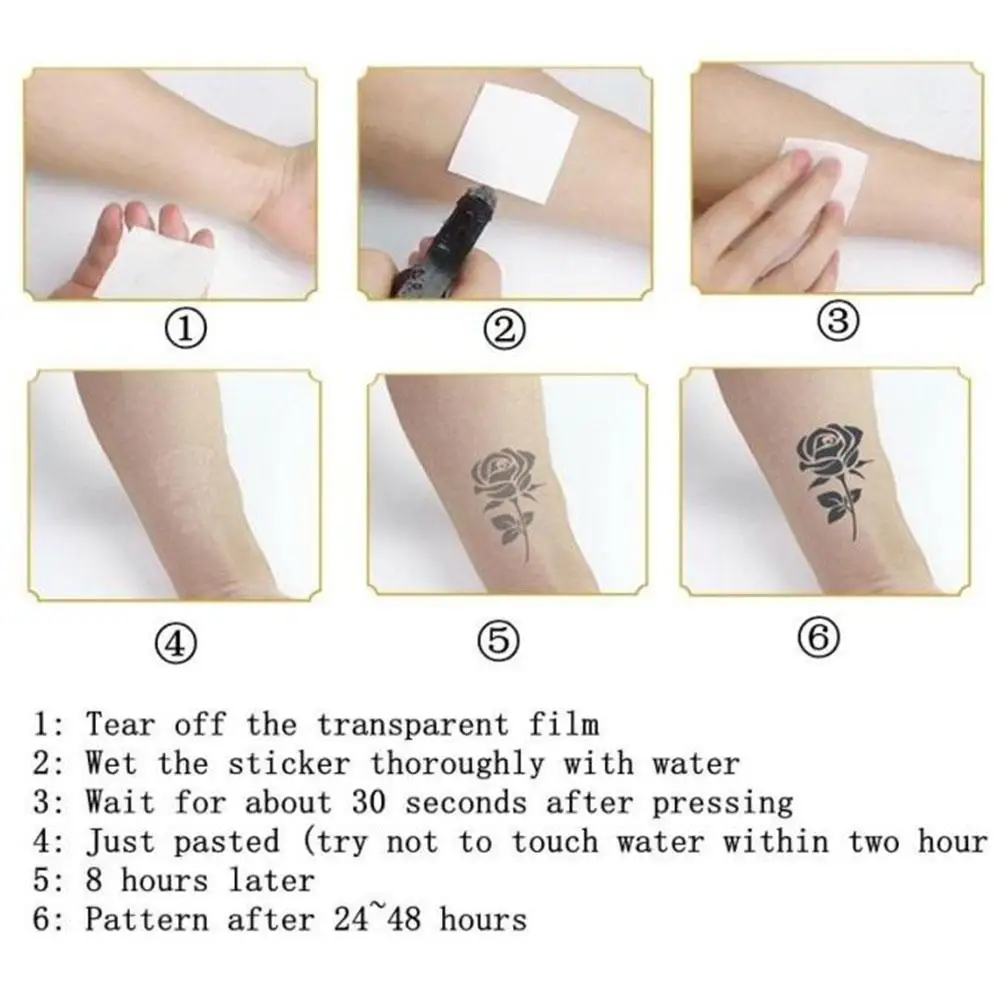 ①
②
③
④
⑤
⑥

1: Tear off the transparent film
2: Wet the sticker thoroughly with water
3: Wait for about 30 seconds after pressing
4: Just pasted (try not to touch water within two hour
5: 8 hours later
6: Pattern after 24~48 hours