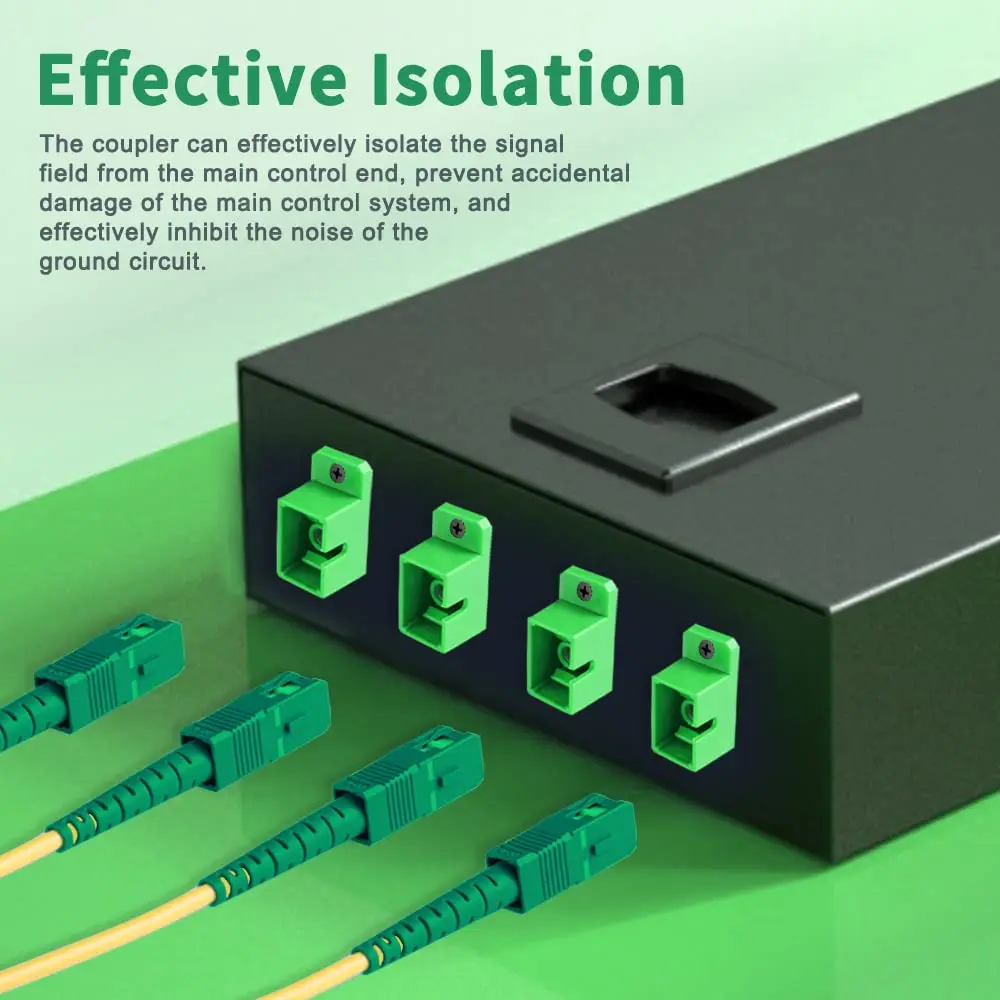 Effective Isolation

The coupler can effectively isolate the signal field from the main control end, prevent accidental damage of the main control system, and effectively inhibit the noise of the ground circuit.