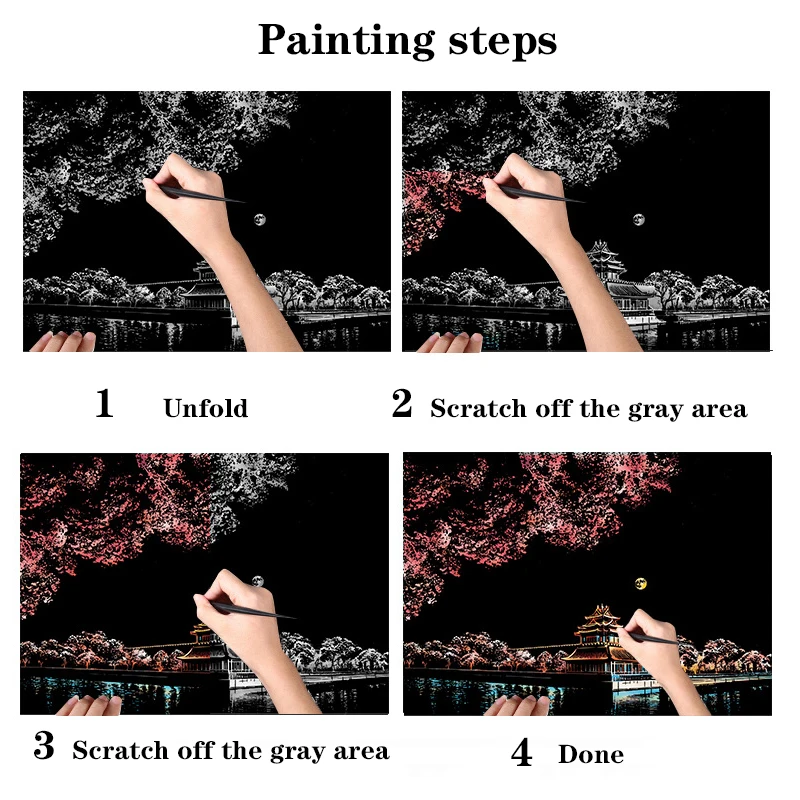 Painting steps

1 Unfold

2 Scratch off the gray area

3 Scratch off the gray area

4 Done