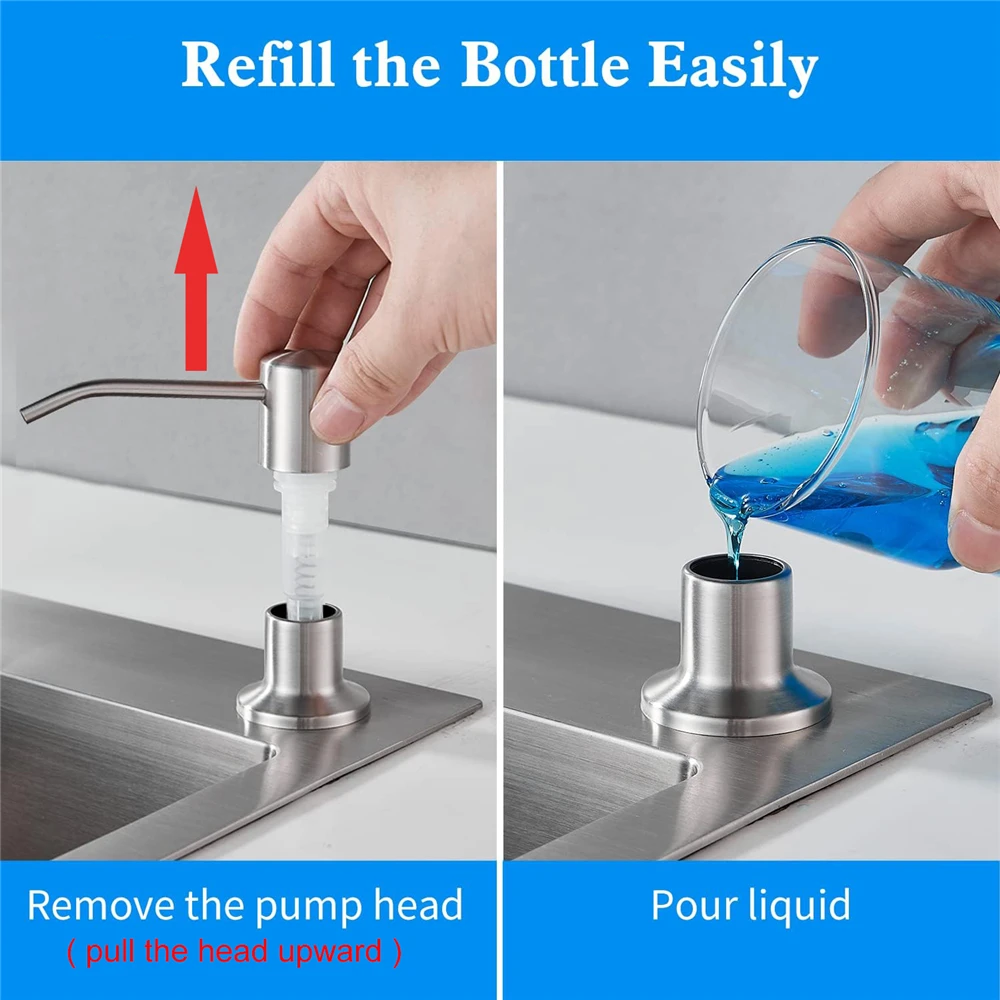 Refill the Bottle Easily

Remove the pump head
( pull the head upward )

Pour liquid