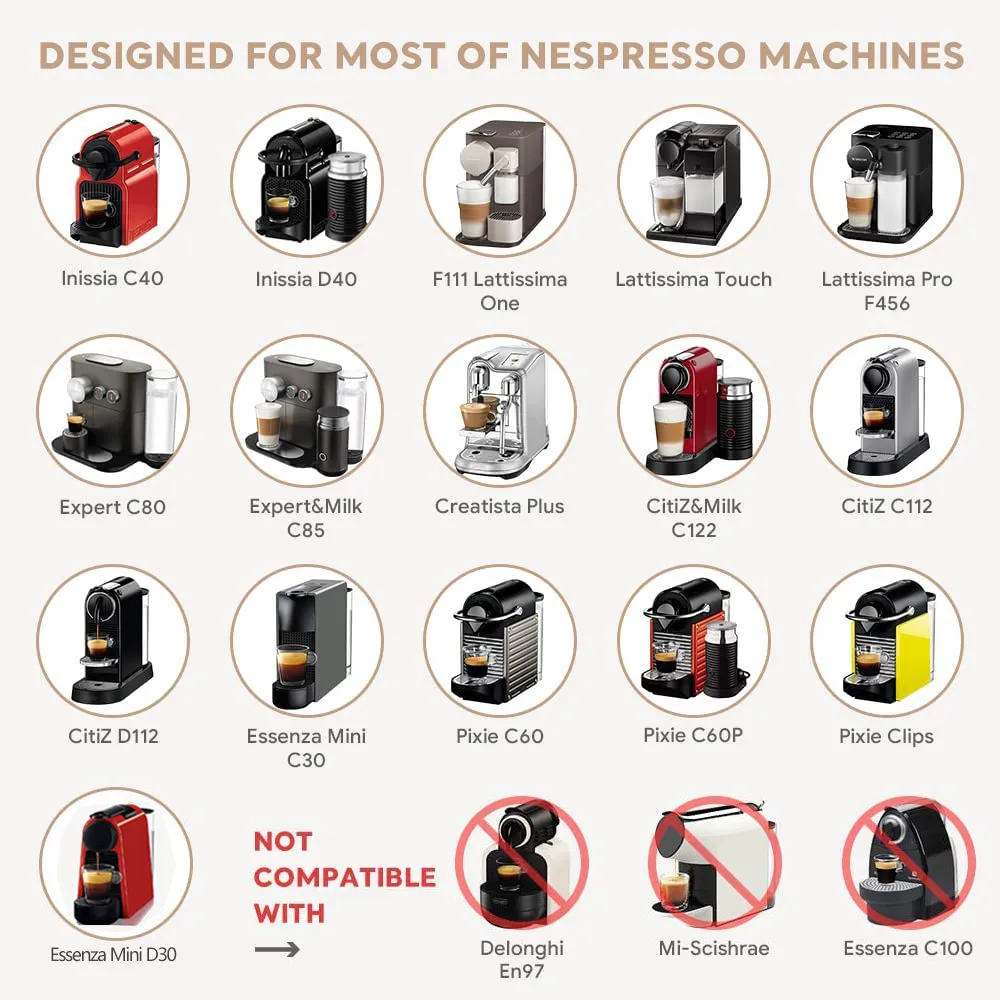 DESIGNED FOR MOST OF NESPRESSO MACHINES

Inissia C40

Inissia D40

F111 Lattissima One

Lattissima Touch

Lattissima Pro F456

Expert C80

Expert&Milk C85

Creatista Plus

CitiZ&Milk C122

CitiZ C112

CitiZ D112

Essenza Mini C30

Pixie C60

Pixie C60P

Pixie Clips

Essenza Mini D30

NOT COMPATIBLE WITH

Delonghi En97

Mi-Scishrae

Essenza C100