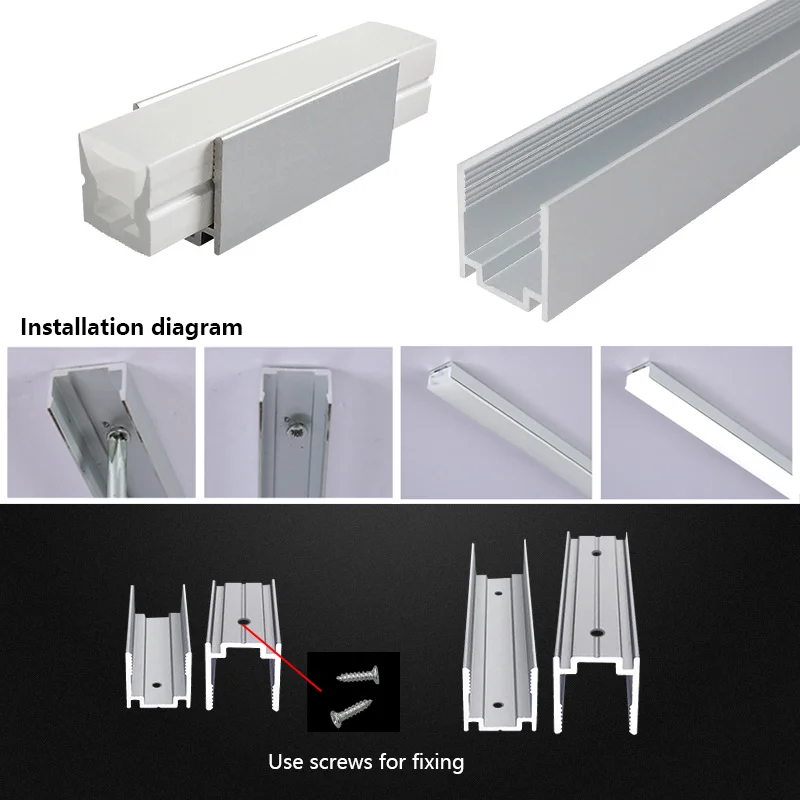 Installation diagram

Use screws for fixing