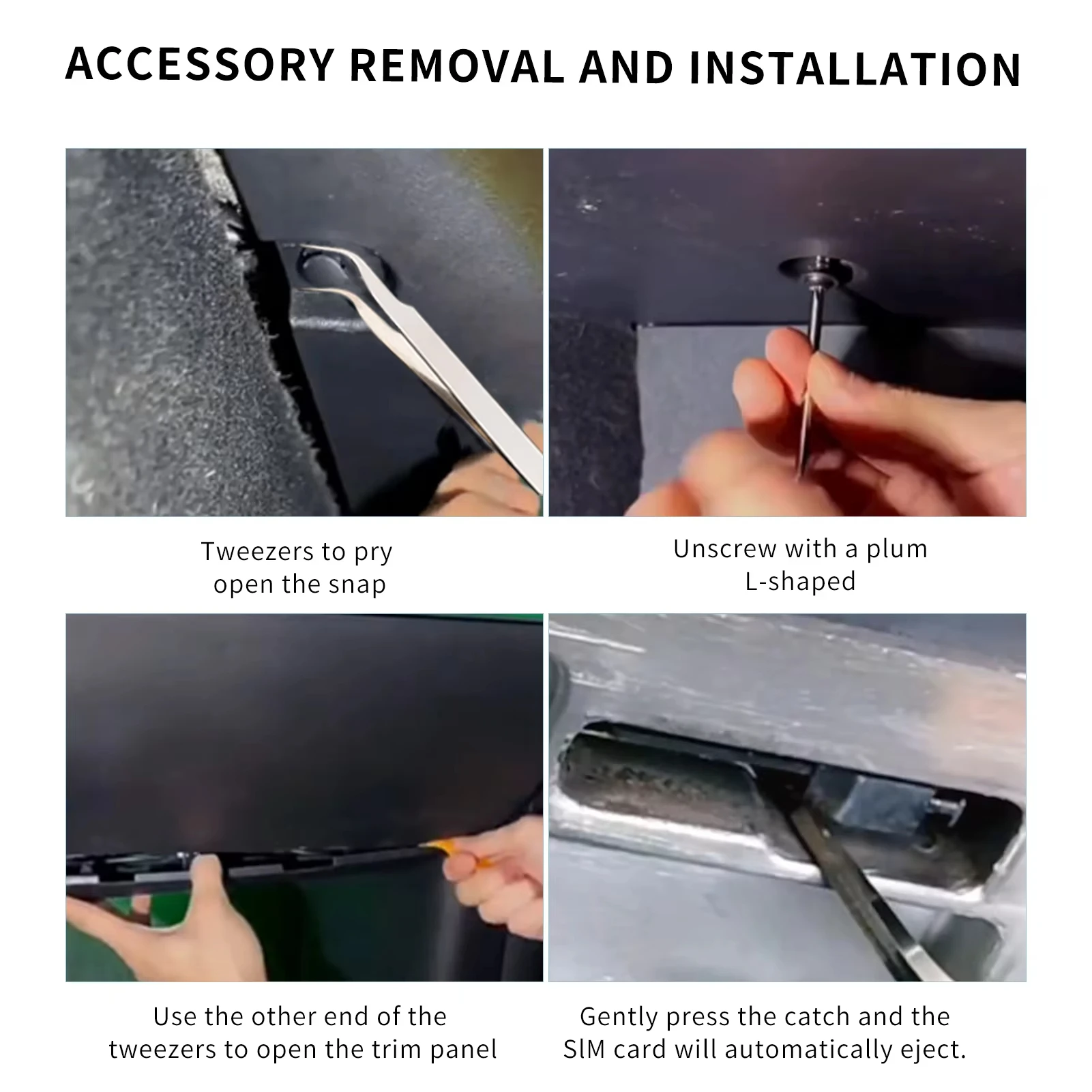 ACCESSORY REMOVAL AND INSTALLATION

Tweezers to pry open the snap

Unscrew with a plum L-shaped

Use the other end of the tweezers to open the trim panel

Gently press the catch and the SIM card will automatically eject.