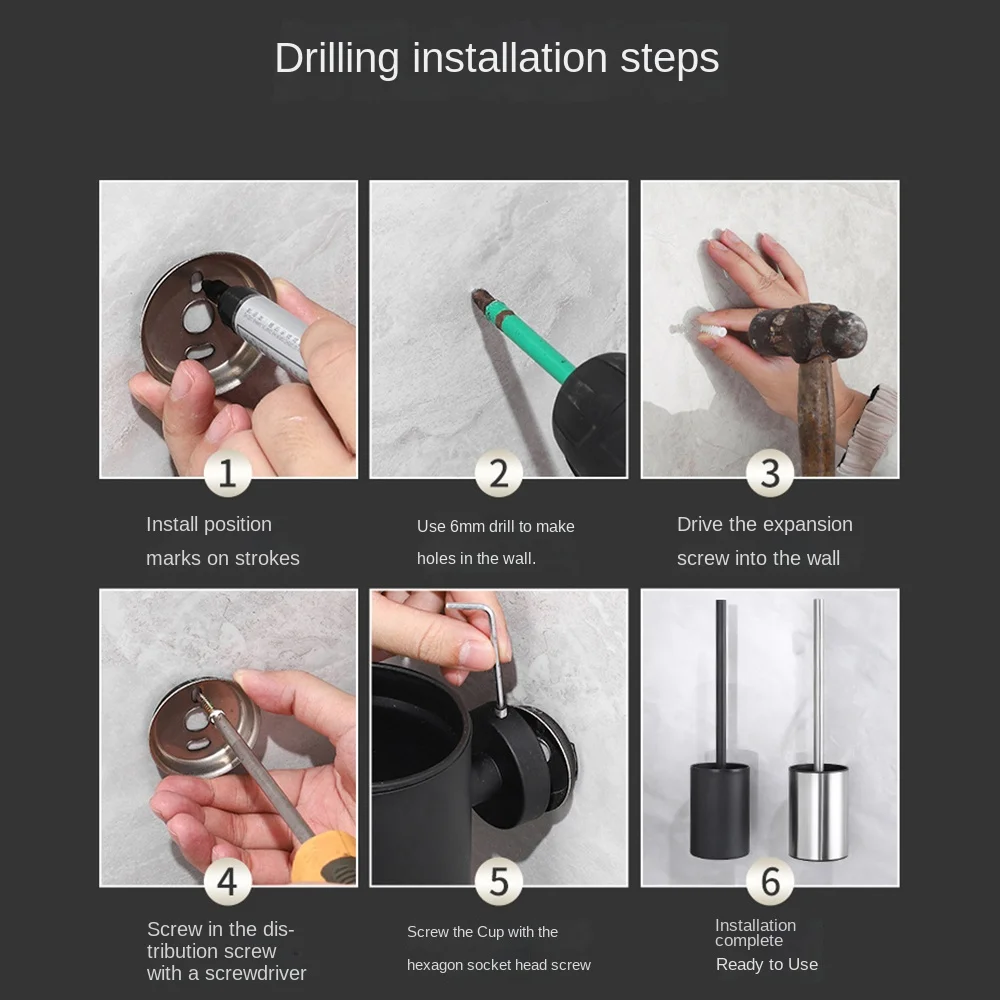 Drilling installation steps

1

Install position marks on strokes

2

Use 6mm drill to make holes in the wall.

3

Drive the expansion screw into the wall

4

Screw in the distribution screw with a screwdriver

5

Screw the Cup with the hexagon socket head screw

6

Installation complete

Ready to Use