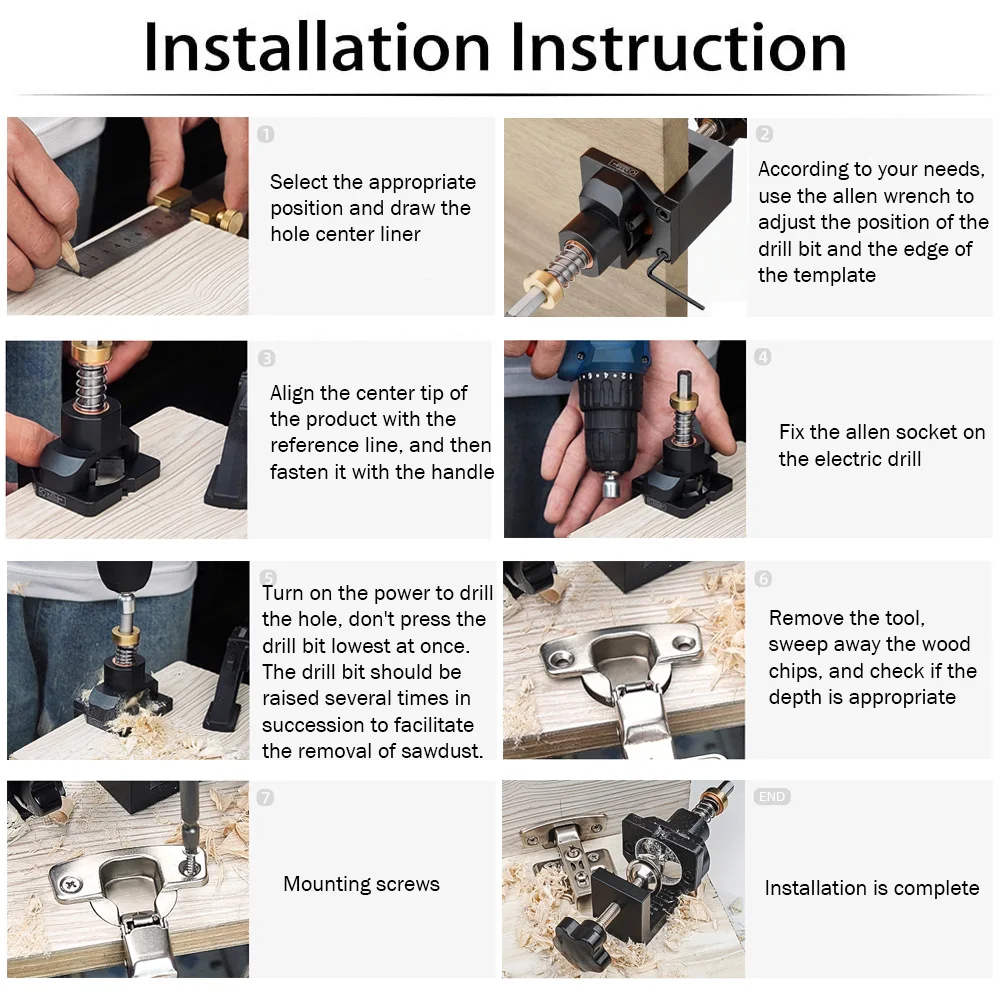 Installation Instruction

1
Select the appropriate position and draw the hole center liner

2
According to your needs, use the allen wrench to adjust the position of the drill bit and the edge of the template

3
Align the center tip of the product with the reference line, and then fasten it with the handle

4
Fix the allen socket on the electric drill

5
Turn on the power to drill the hole, don't press the drill bit lowest at once. The drill bit should be raised several times in succession to facilitate the removal of sawdust.

6
Remove the tool, sweep away the wood chips, and check if the depth is appropriate

7
Mounting screws

END
Installation is complete