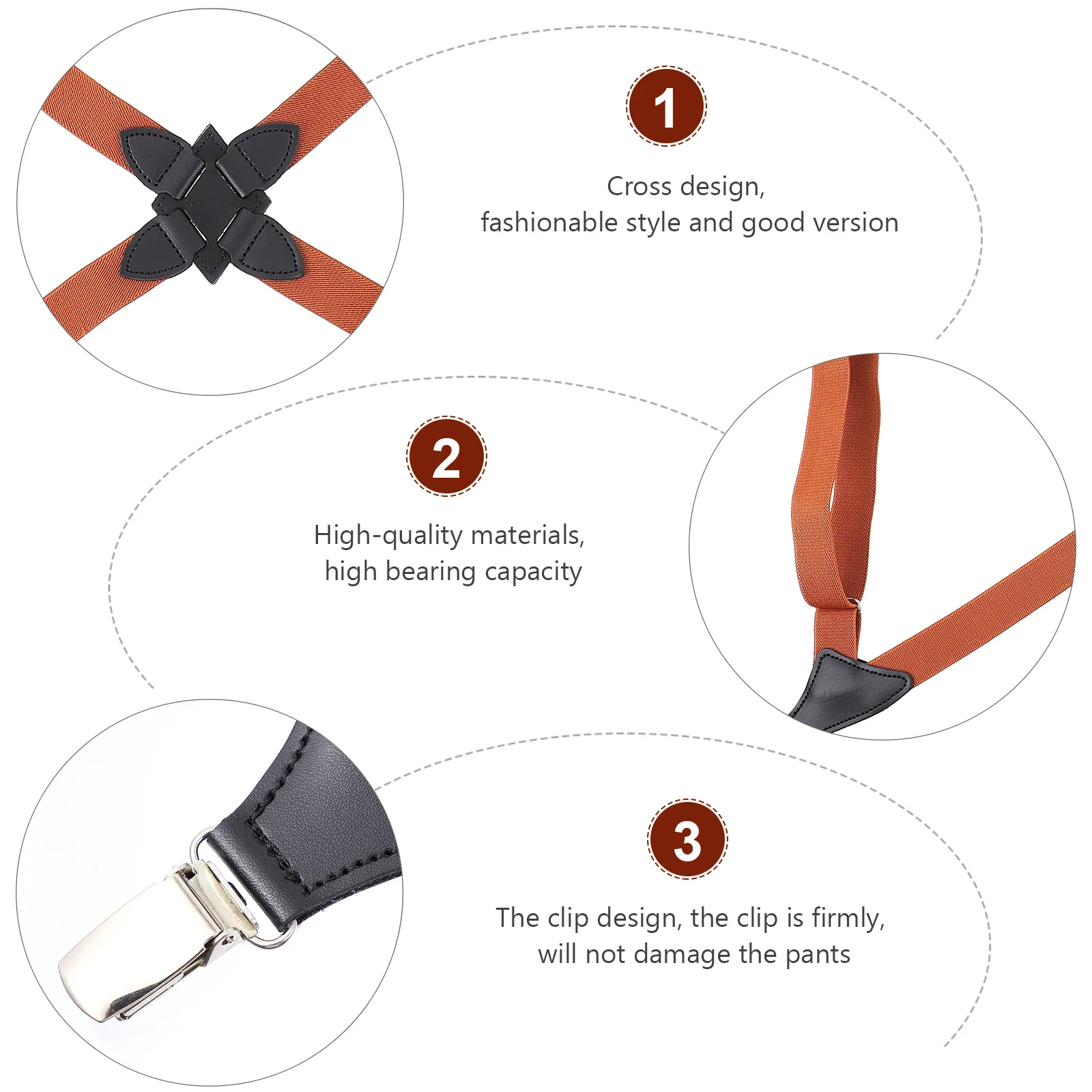 1

Cross design,
fashionable style and good version

2

High-quality materials,
high bearing capacity

3

The clip design, the clip is firmly,
will not damage the pants