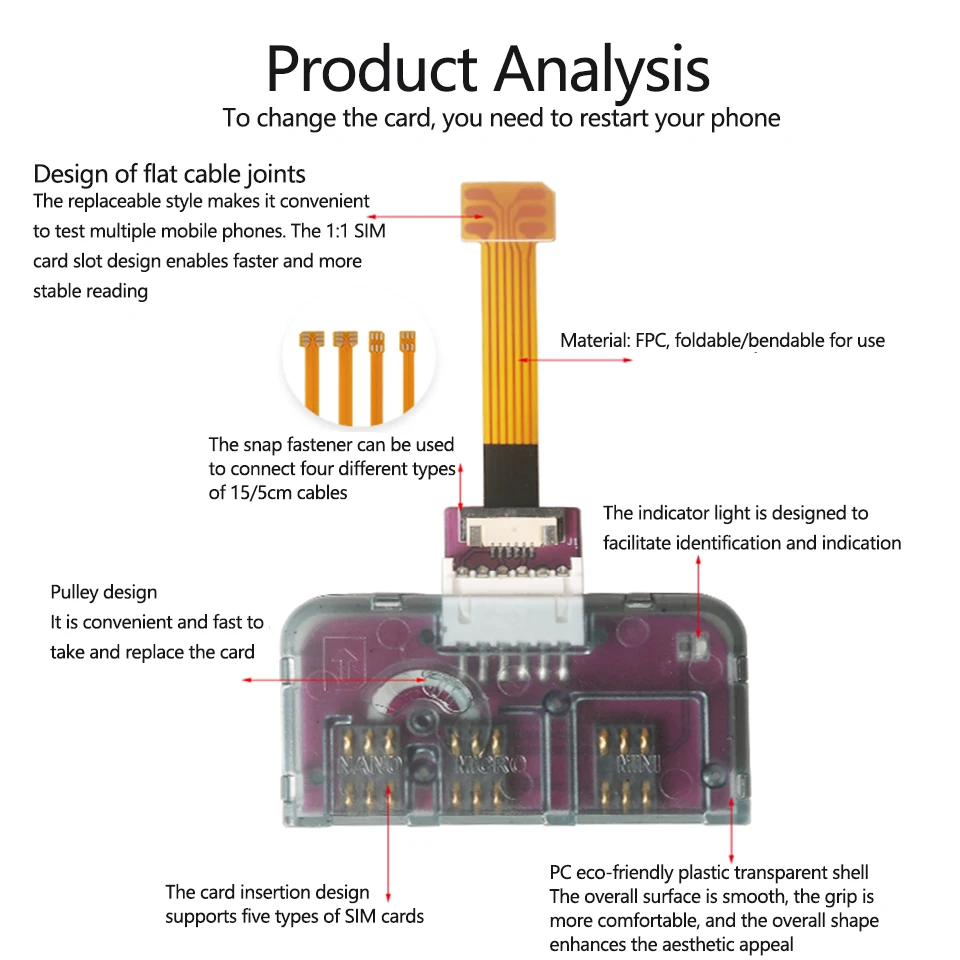 Product Analysis
To change the card, you need to restart your phone

Design of flat cable joints
The replaceable style makes it convenient to test multiple mobile phones. The 1:1 SIM card slot design enables faster and more stable reading

Material: FPC, foldable/bendable for use

The snap fastener can be used to connect four different types of 15/5cm cables

The indicator light is designed to facilitate identification and indication

Pulley design
It is convenient and fast to take and replace the card

NANO MICRO MINI

The card insertion design supports five types of SIM cards

PC eco-friendly plastic transparent shell
The overall surface is smooth, the grip is more comfortable, and the overall shape enhances the aesthetic appeal