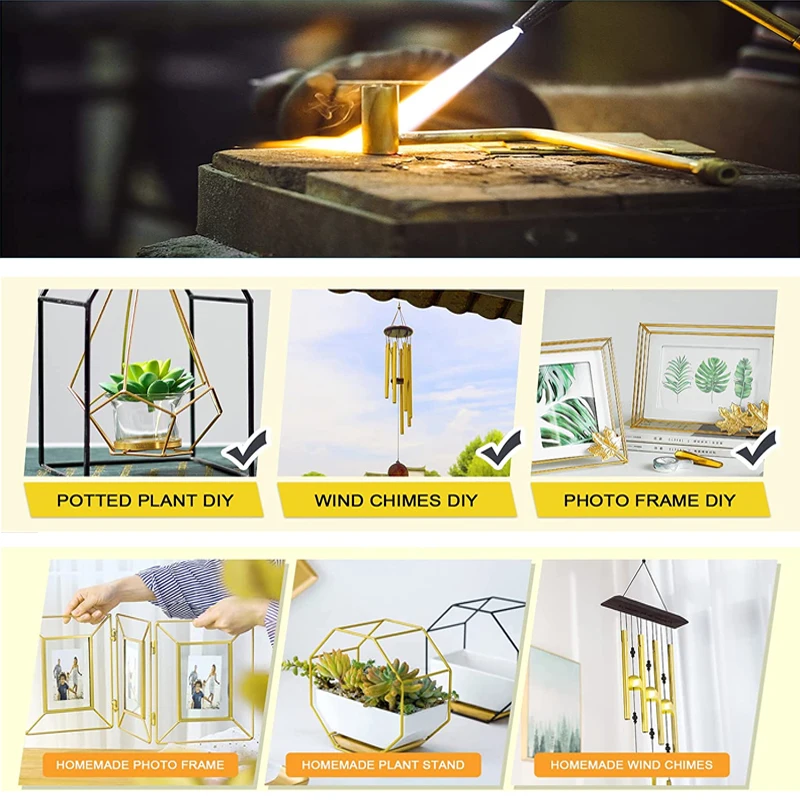 POTTED PLANT DIY

WIND CHIMES DIY

PHOTO FRAME DIY

HOMEMADE PHOTO FRAME

HOMEMADE PLANT STAND

HOMEMADE WIND CHIMES