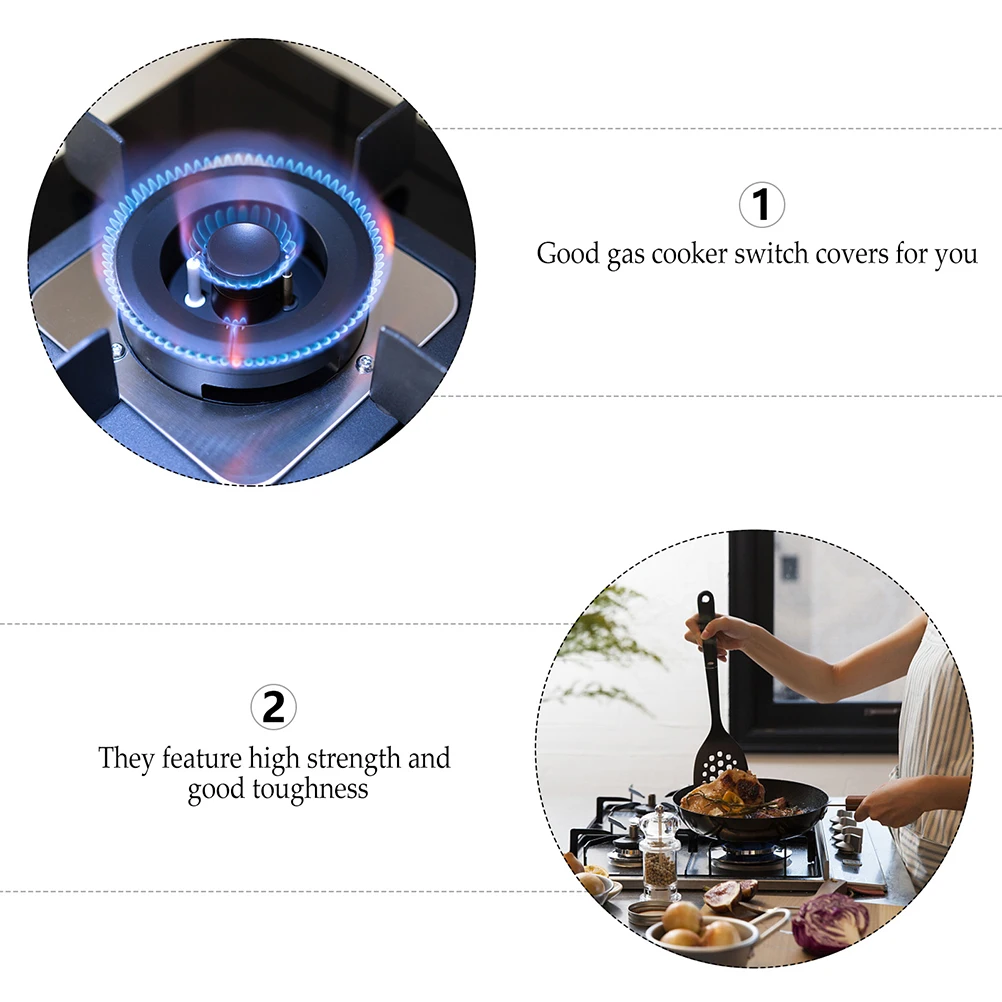 1
Good gas cooker switch covers for you

2
They feature high strength and good toughness