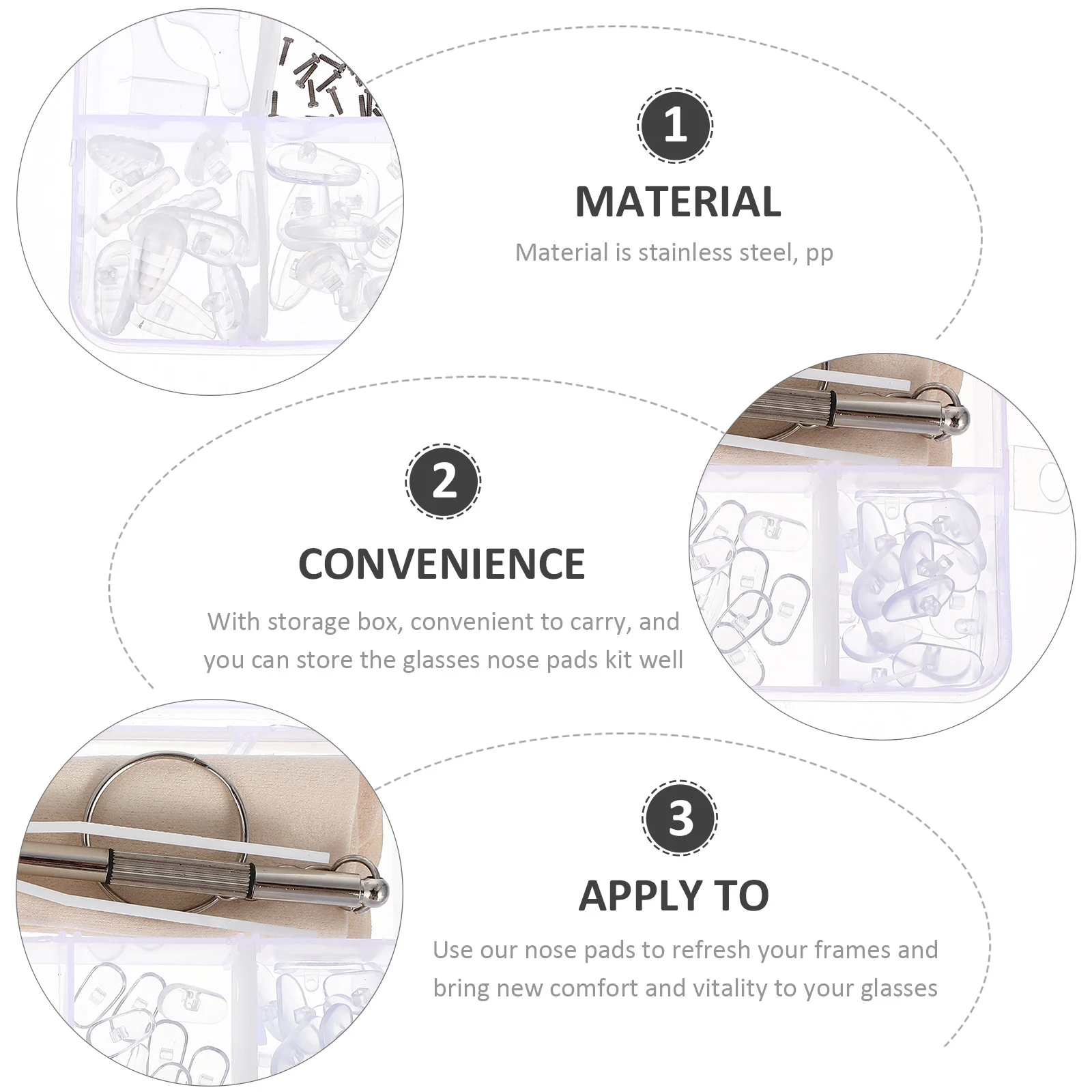 1

MATERIAL

Material is stainless steel, pp

2

CONVENIENCE

With storage box, convenient to carry, and you can store the glasses nose pads kit well

3

APPLY TO

Use our nose pads to refresh your frames and bring new comfort and vitality to your glasses