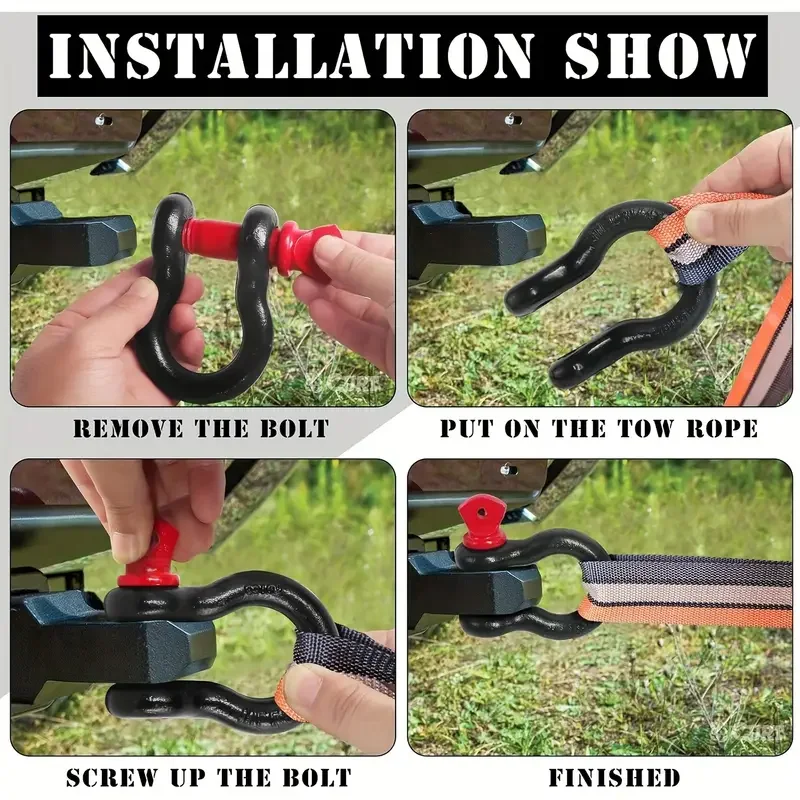 INSTALLATION SHOW

REMOVE THE BOLT

PUT ON THE TOW ROPE

SCREW UP THE BOLT

FINISHED