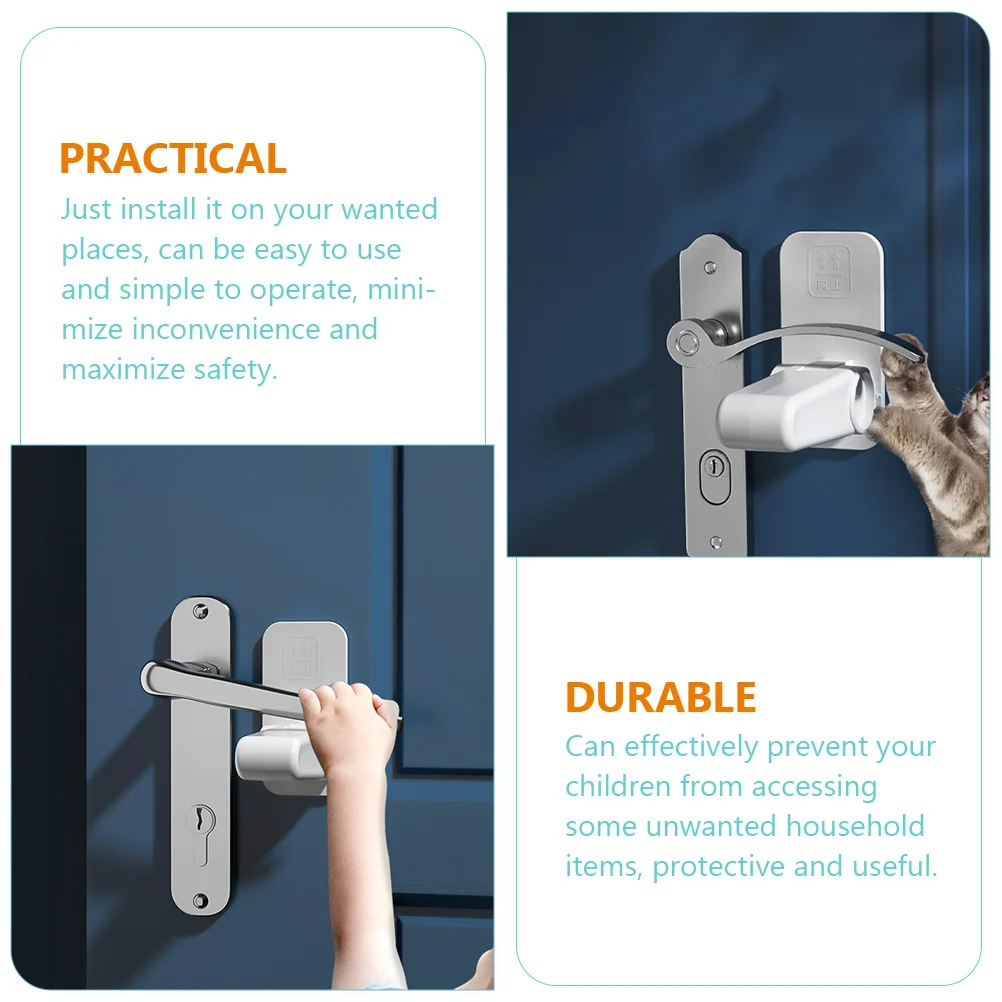 PRACTICAL
Just install it on your wanted places, can be easy to use and simple to operate, minimize inconvenience and maximize safety.

DURABLE
Can effectively prevent your children from accessing some unwanted household items, protective and useful.