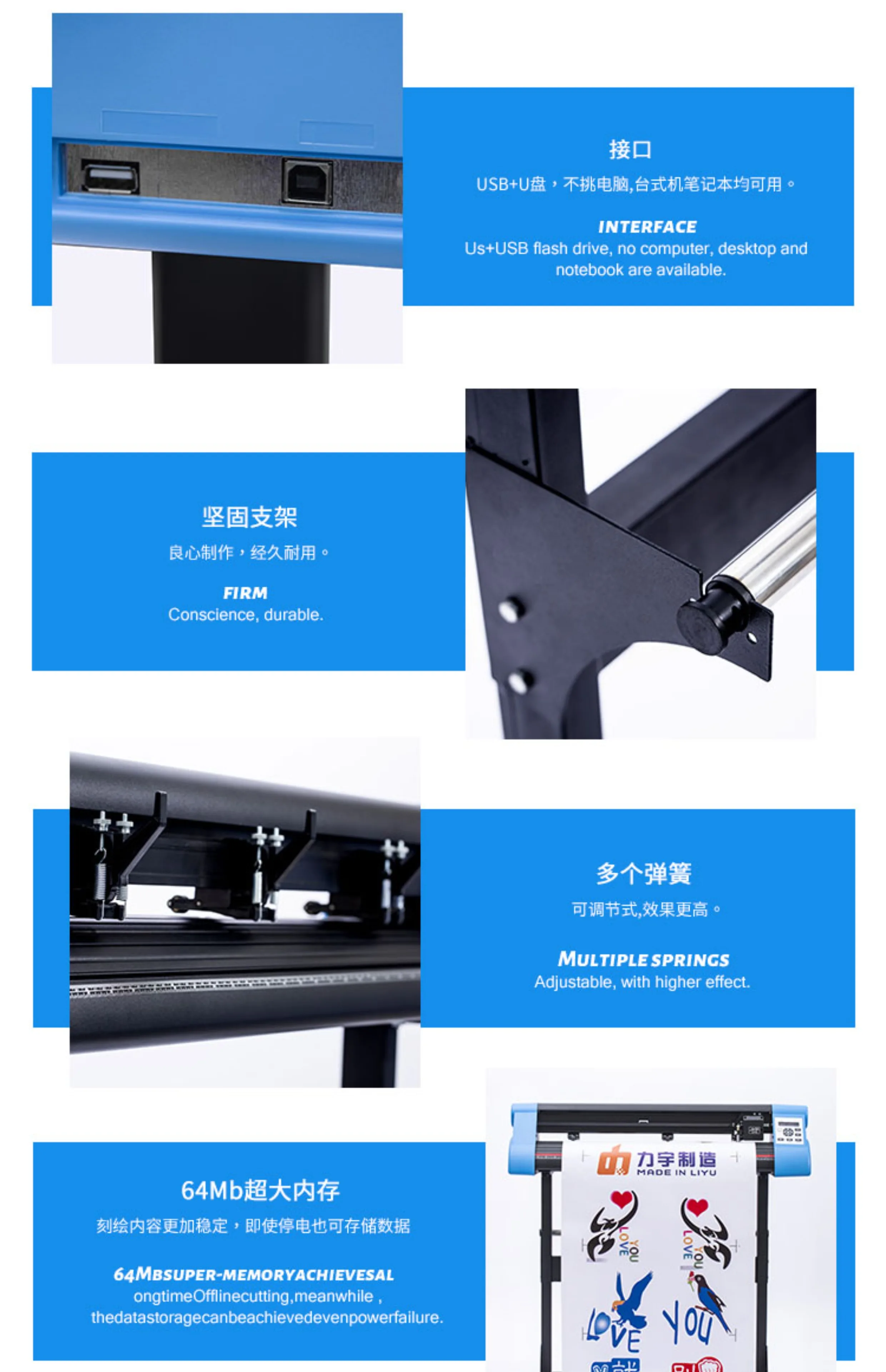 接口
USB+U盘，不挑电脑,台式机笔记本均可用。

INTERFACE
Us+USB flash drive, no computer, desktop and notebook are available.

坚固支架
良心制作，经久耐用。

FIRM
Conscience, durable.

多个弹簧
可调节式,效果更高。

MULTIPLE SPRINGS
Adjustable, with higher effect.

64Mb超大内存
刻绘内容更加稳定，即使停电也可存储数据

64MBSUPER-MEMORYACHIEVESAL ongtimeOfflinecutting,meanwhile , thedatastoragecanbeachievedevenpowerfailure.

力宇制造
MADE IN LIYU
LOVE YOU
LOVE YOU
LOVE
YOU