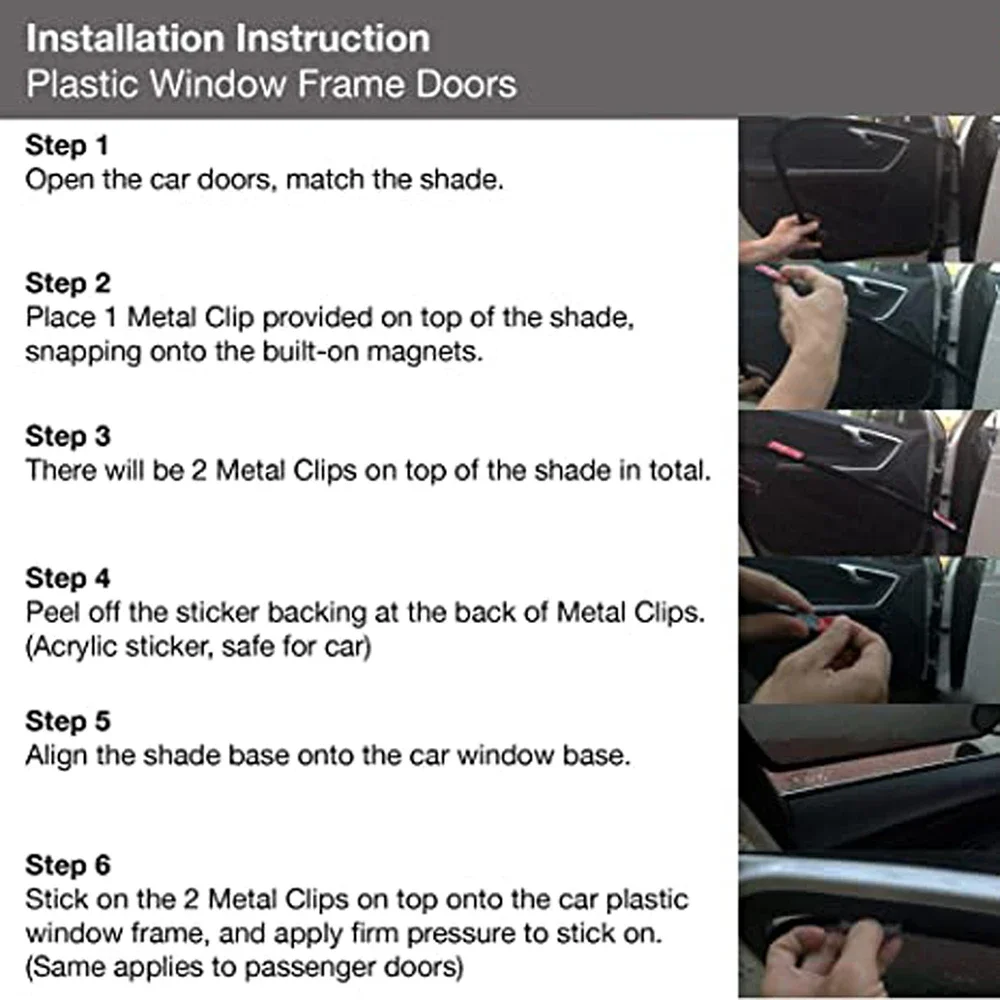 Installation Instruction
Plastic Window Frame Doors

Step 1
Open the car doors, match the shade.

Step 2
Place 1 Metal Clip provided on top of the shade, snapping onto the built-on magnets.

Step 3
There will be 2 Metal Clips on top of the shade in total.

Step 4
Peel off the sticker backing at the back of Metal Clips. (Acrylic sticker, safe for car)

Step 5
Align the shade base onto the car window base.

Step 6
Stick on the 2 Metal Clips on top onto the car plastic window frame, and apply firm pressure to stick on. (Same applies to passenger doors)