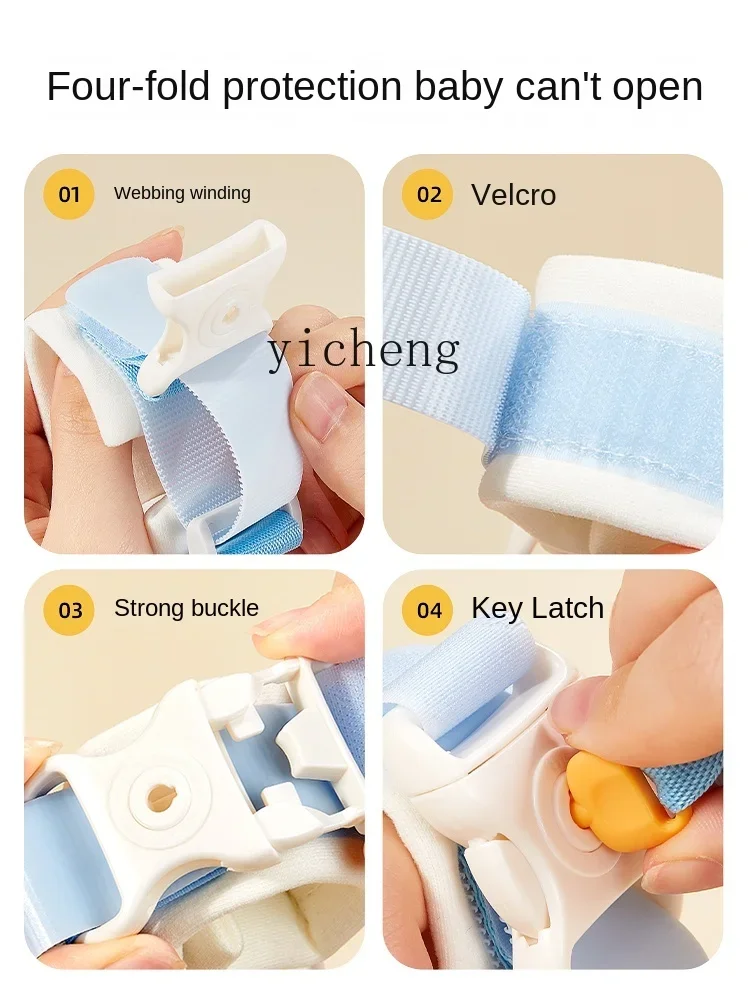 Four-fold protection baby can't open

01 Webbing winding

02 Velcro

yicheng

03 Strong buckle

04 Key Latch