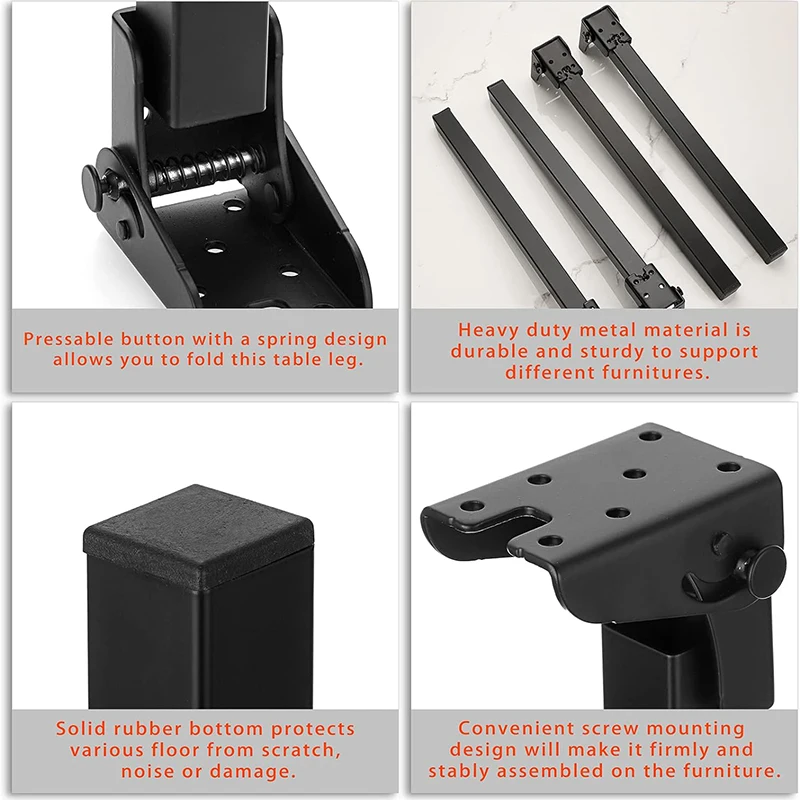 Pressable button with a spring design allows you to fold this table leg.

Heavy duty metal material is durable and sturdy to support different furnitures.

Solid rubber bottom protects various floor from scratch, noise or damage.

Convenient screw mounting design will make it firmly and stably assembled on the furniture.