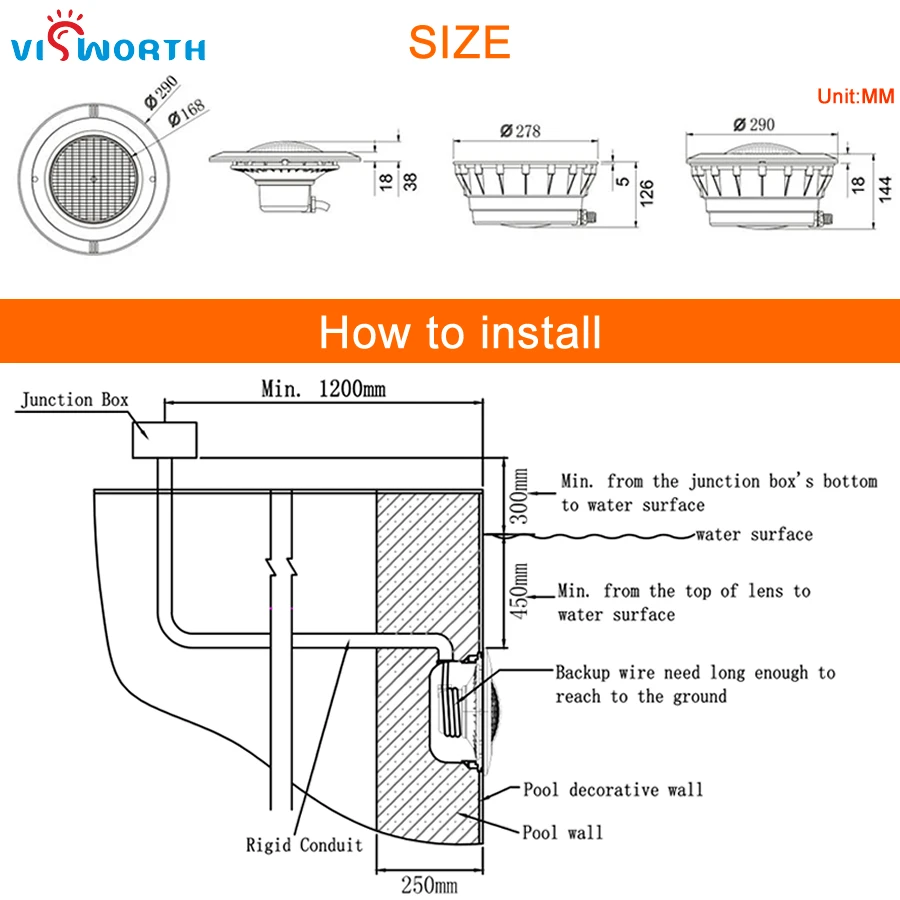 VISWORTH

SIZE

Unit:MM

Ø290
Ø168

18
38

Ø278
5
126

Ø290
18
144

How to install

Junction Box

Min. 1200mm

300mm

Min. from the junction box's bottom to water surface

water surface

450mm

Min. from the top of lens to water surface

Backup wire need long enough to reach to the ground

Pool decorative wall

Pool wall

Rigid Conduit

250mm