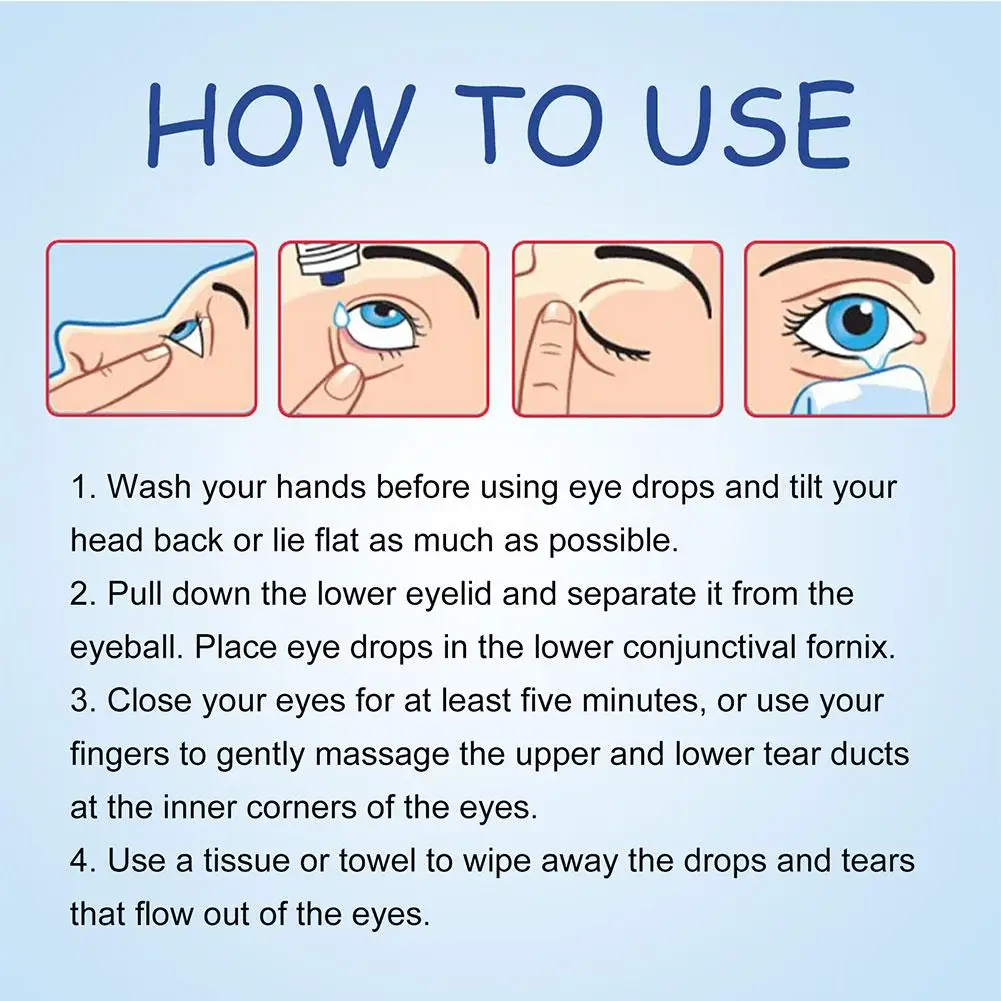 HOW TO USE

1. Wash your hands before using eye drops and tilt your head back or lie flat as much as possible.
2. Pull down the lower eyelid and separate it from the eyeball. Place eye drops in the lower conjunctival fornix.
3. Close your eyes for at least five minutes, or use your fingers to gently massage the upper and lower tear ducts at the inner corners of the eyes.
4. Use a tissue or towel to wipe away the drops and tears that flow out of the eyes.