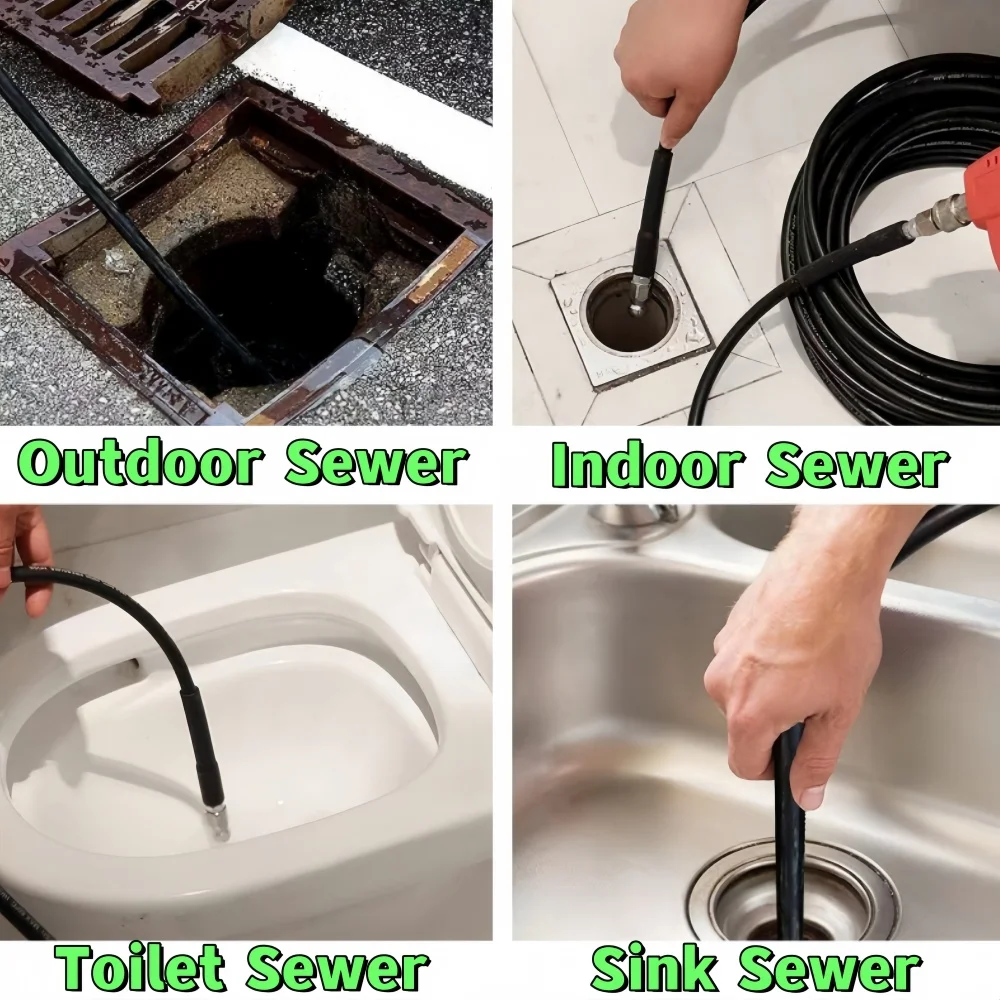 Outdoor Sewer

Indoor Sewer

Toilet Sewer

Sink Sewer