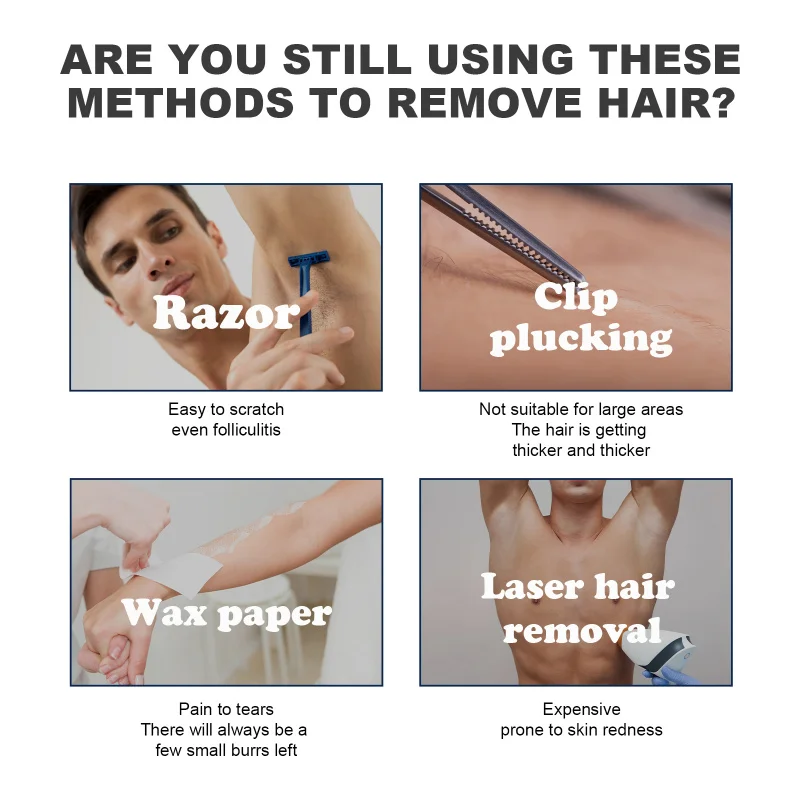 ARE YOU STILL USING THESE METHODS TO REMOVE HAIR?

Razor

Easy to scratch
even folliculitis

Clip plucking

Not suitable for large areas
The hair is getting
thicker and thicker

Wax paper

Pain to tears
There will always be a
few small burrs left

Laser hair removal

Expensive
prone to skin redness