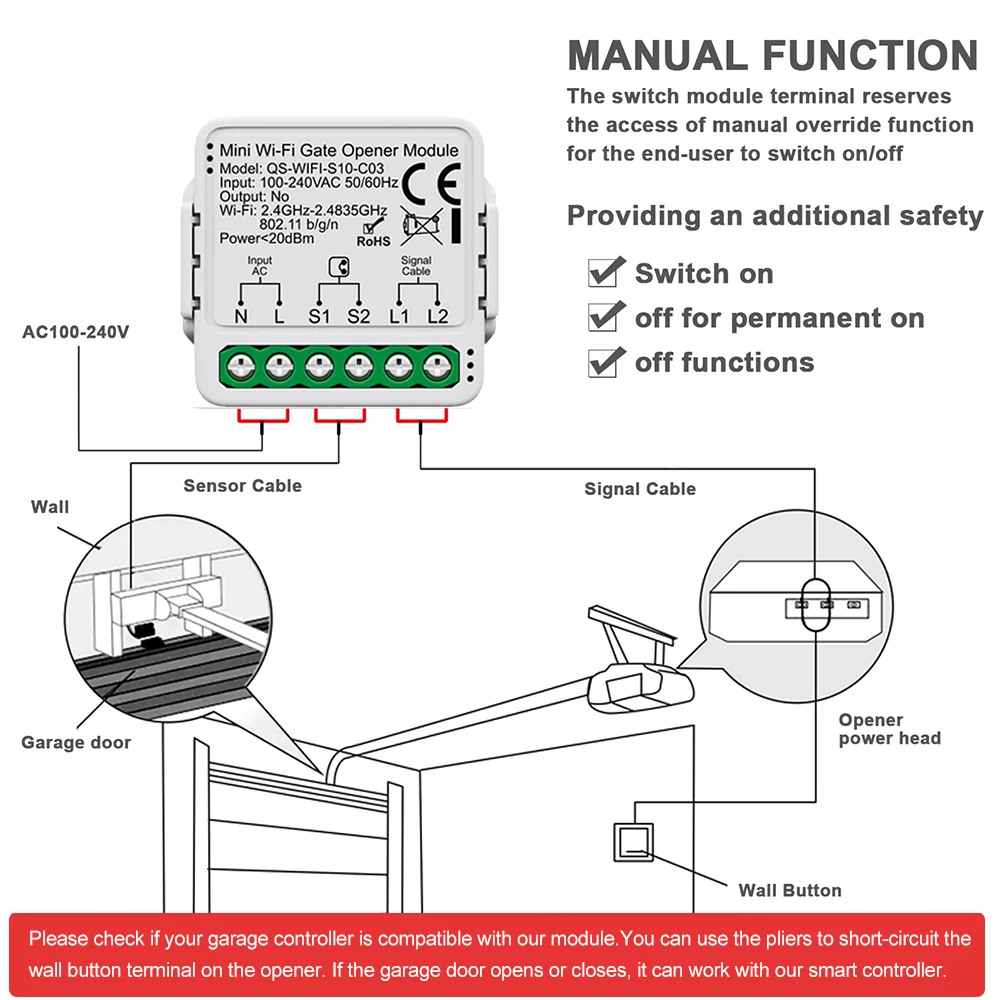 MANUAL FUNCTION

The switch module terminal reserves the access of manual override function for the end-user to switch on/off

Providing an additional safety

Switch on

off for permanent on

off functions

Mini Wi-Fi Gate Opener Module
Model: QS-WIFI-S10-C03
Input: 100-240VAC 50/60Hz
Output: No
Wi-Fi: 2.4GHz-2.4835GHz
802.11 b/g/n
Power<20dBm

CE

RoHS

Input AC

Signal Cable

N L S1 S2 L1 L2

AC100-240V

Sensor Cable

Signal Cable

Wall

Garage door

Opener power head

Wall Button

Please check if your garage controller is compatible with our module.You can use the pliers to short-circuit the wall button terminal on the opener. If the garage door opens or closes, it can work with our smart controller.