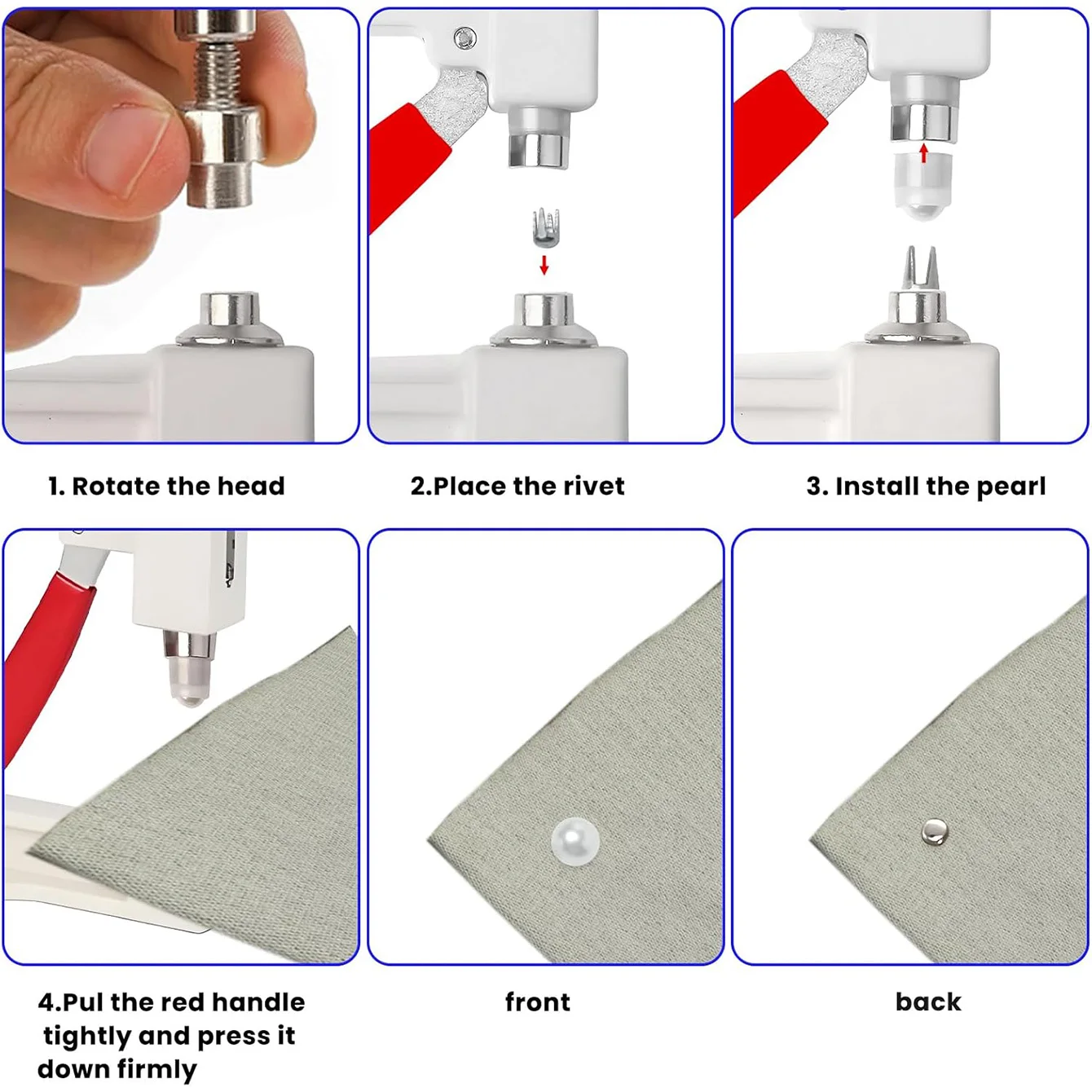 1. Rotate the head

2.Place the rivet

3. Install the pearl

4.Pul the red handle tightly and press it down firmly

front

back