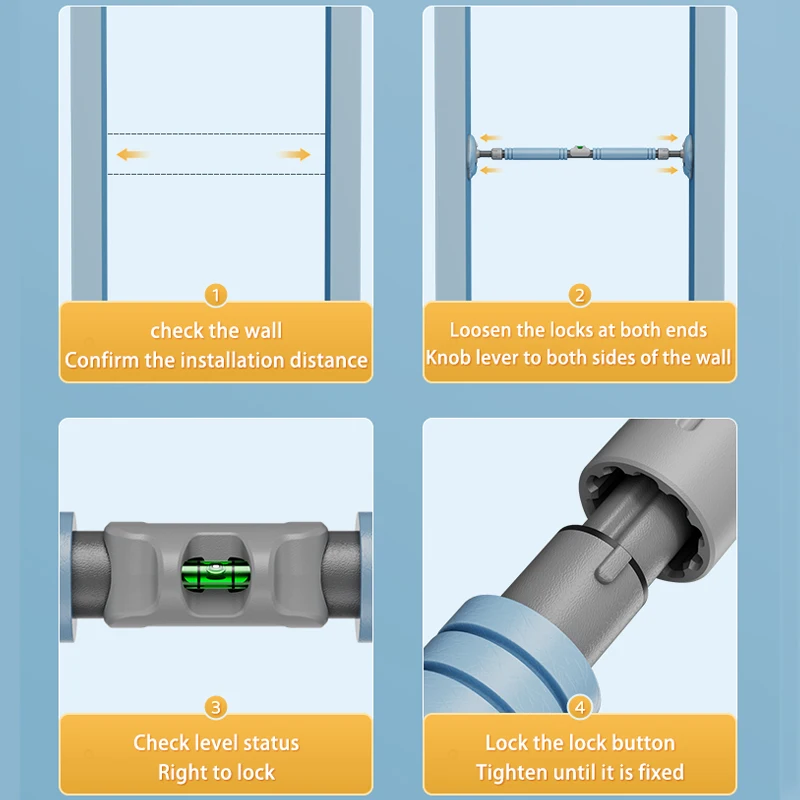 1

check the wall
Confirm the installation distance

2

Loosen the locks at both ends
Knob lever to both sides of the wall

3

Check level status
Right to lock

4

Lock the lock button
Tighten until it is fixed