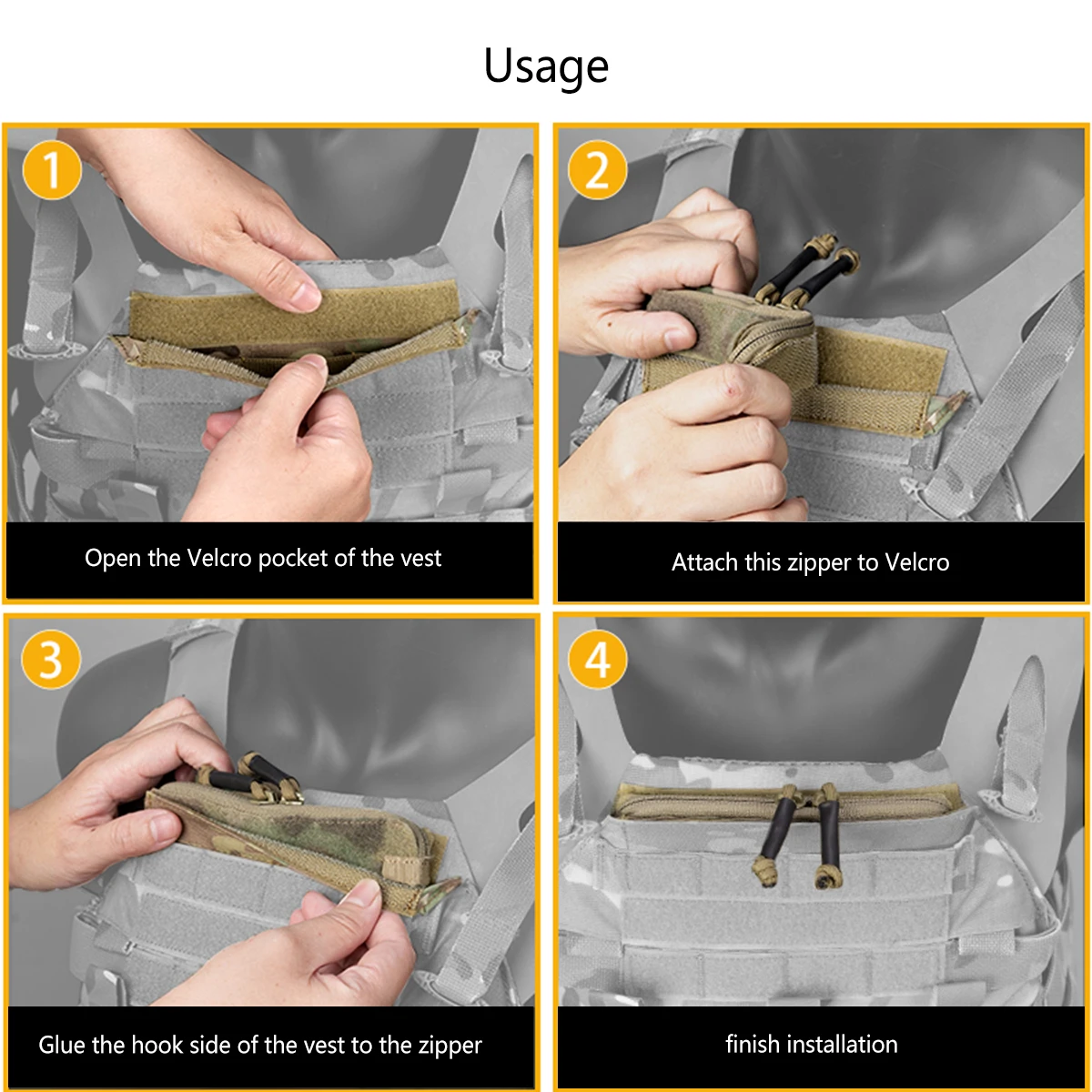 Usage

1

Open the Velcro pocket of the vest

2

Attach this zipper to Velcro

3

Glue the hook side of the vest to the zipper

4

finish installation