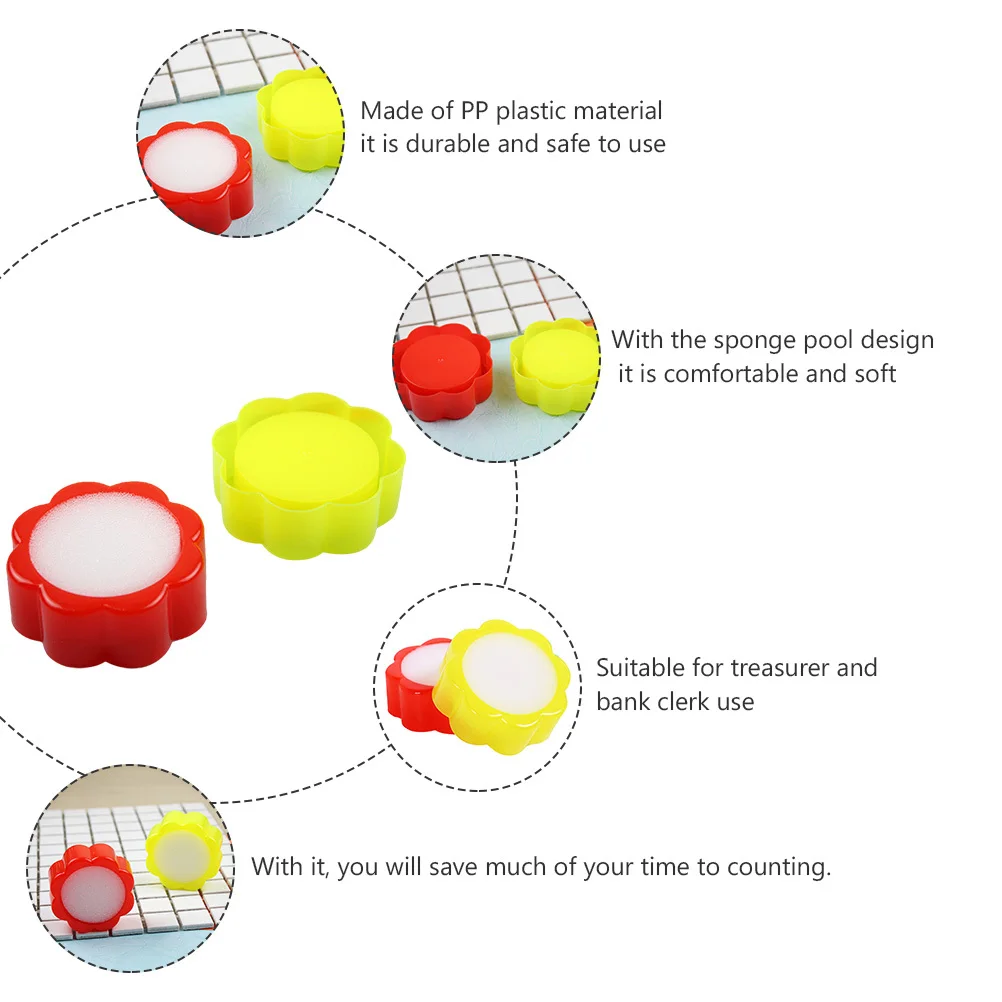 Made of PP plastic material
it is durable and safe to use

With the sponge pool design
it is comfortable and soft

Suitable for treasurer and
bank clerk use

With it, you will save much of your time to counting.