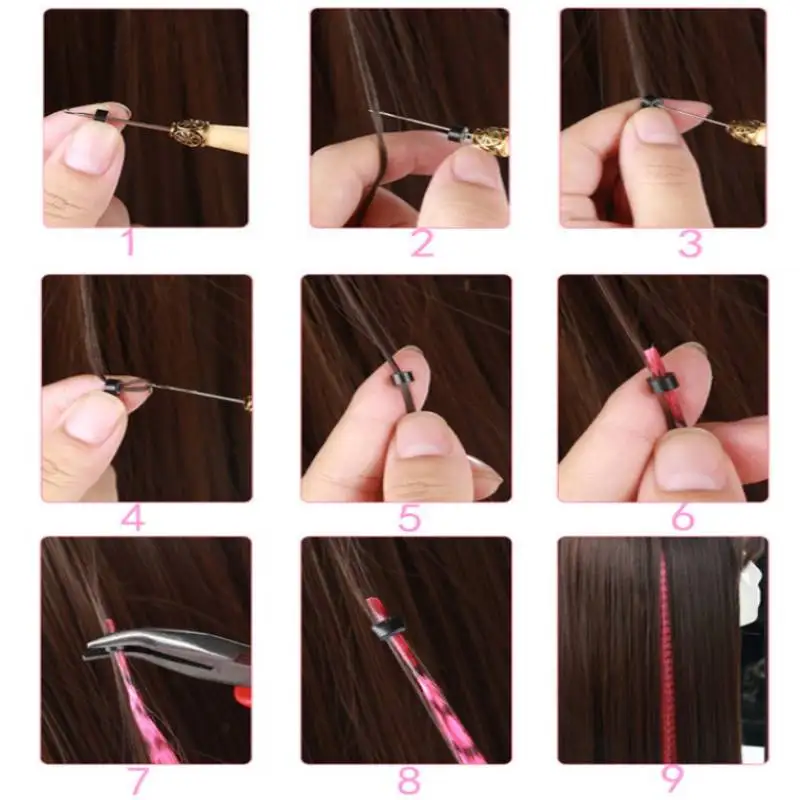 1 2 3

4 5 6

7 8 9