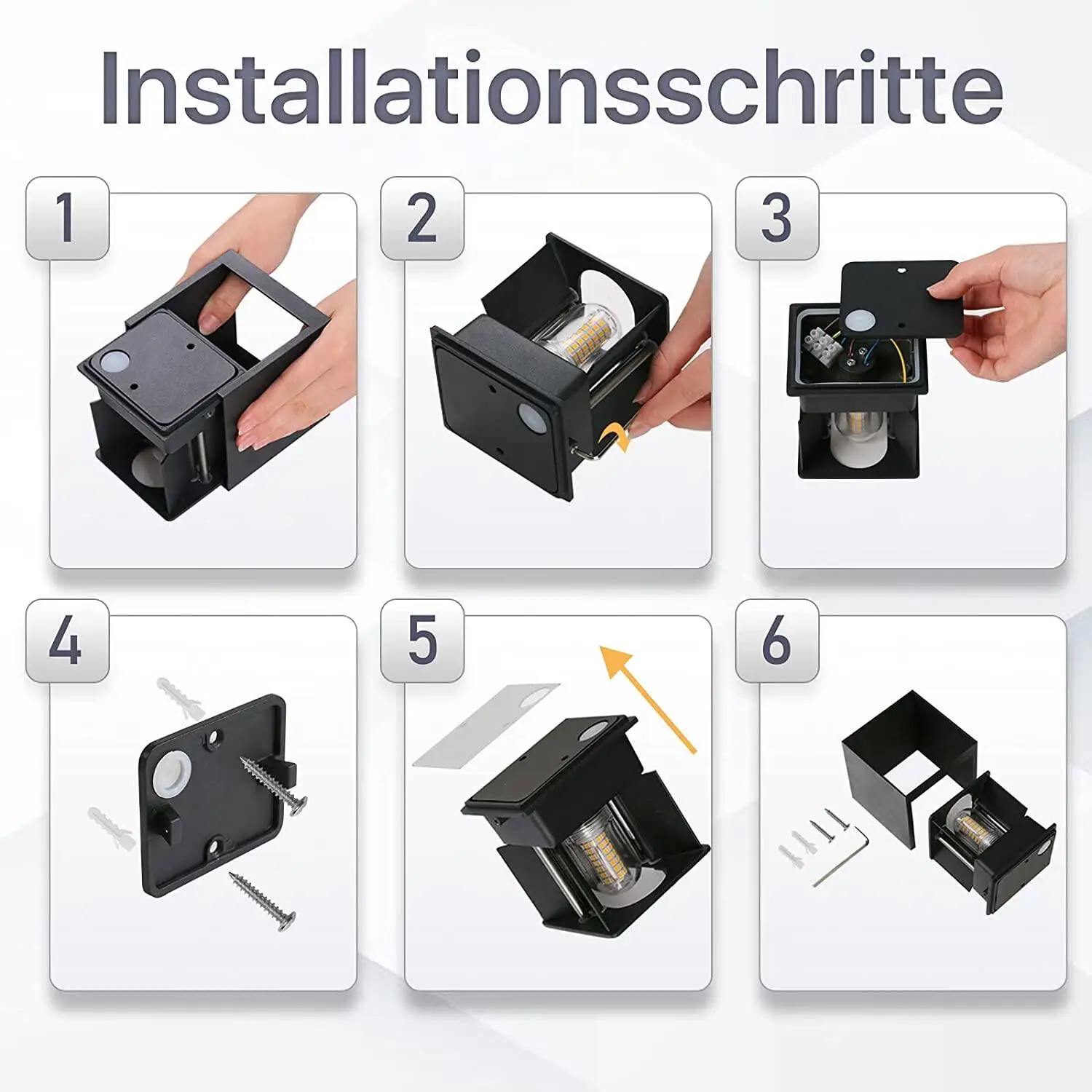 Installationsschritte

1

2

3

4

5

6