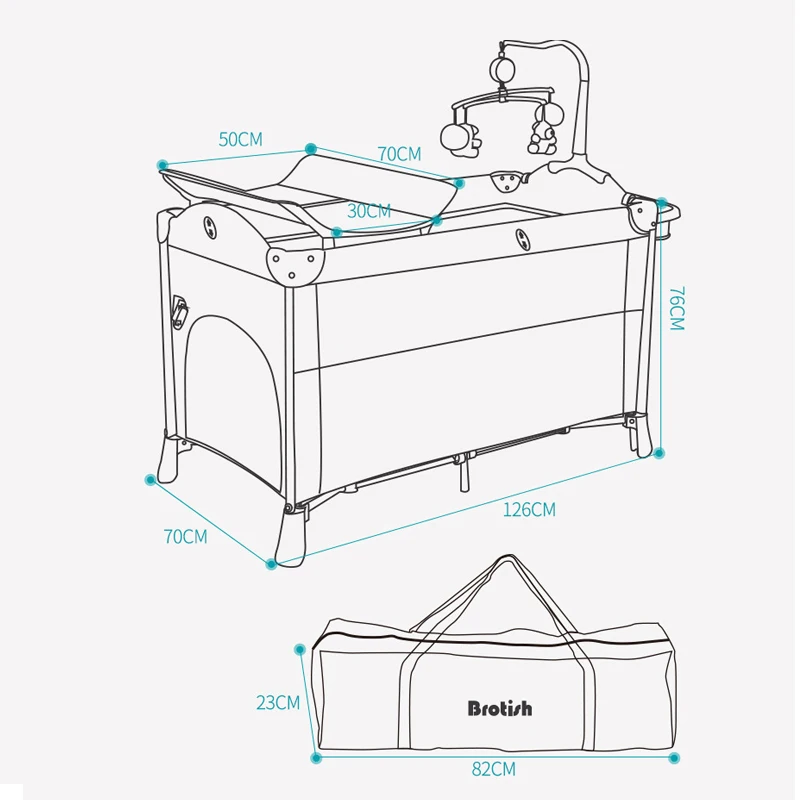 50CM
70CM
30CM
76CM
126CM
70CM
23CM
Brotish
82CM