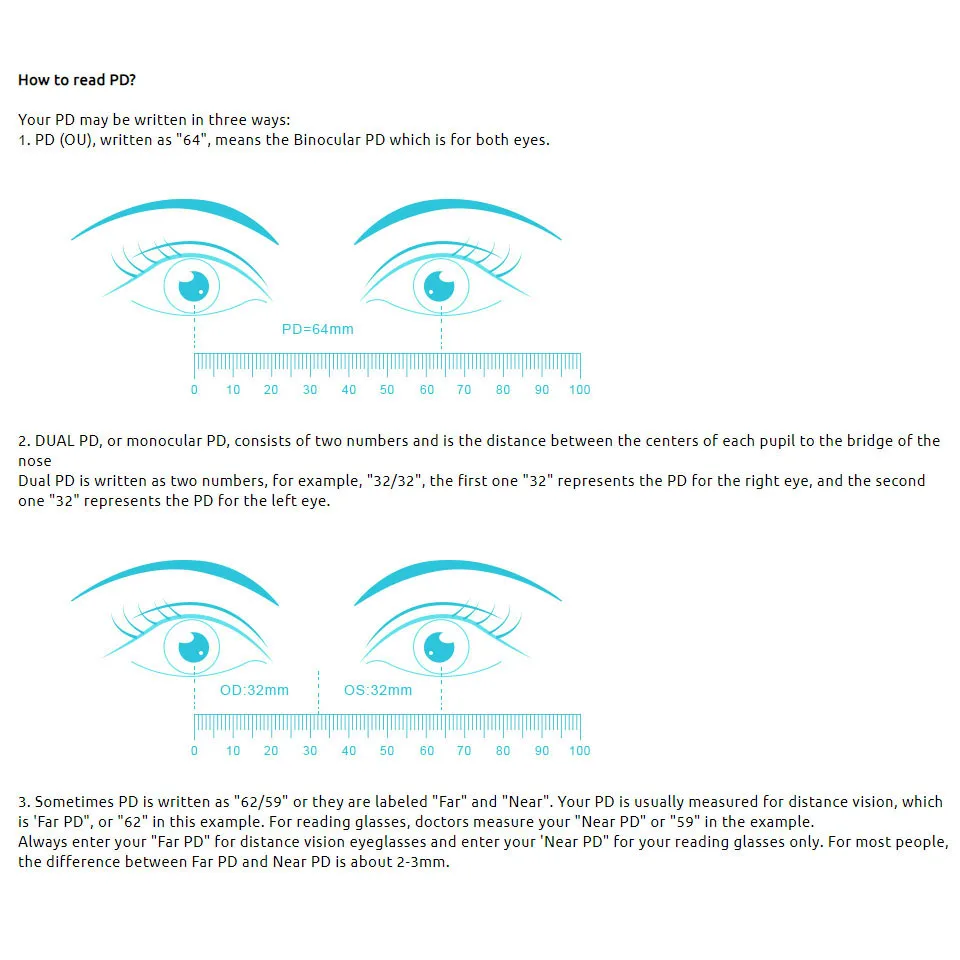 How to read PD?

Your PD may be written in three ways:
1. PD (OU), written as "64", means the Binocular PD which is for both eyes.

PD=64mm

0 10 20 30 40 50 60 70 80 90 100

2. DUAL PD, or monocular PD, consists of two numbers and is the distance between the centers of each pupil to the bridge of the nose
Dual PD is written as two numbers, for example, "32/32", the first one "32" represents the PD for the right eye, and the second one "32" represents the PD for the left eye.

OD:32mm

OS:32mm

0 10 20 30 40 50 60 70 80 90 100

3. Sometimes PD is written as "62/59" or they are labeled "Far" and "Near". Your PD is usually measured for distance vision, which is 'Far PD", or "62" in this example. For reading glasses, doctors measure your "Near PD" or "59" in the example.
Always enter your "Far PD" for distance vision eyeglasses and enter your 'Near PD" for your reading glasses only. For most people, the difference between Far PD and Near PD is about 2-3mm.