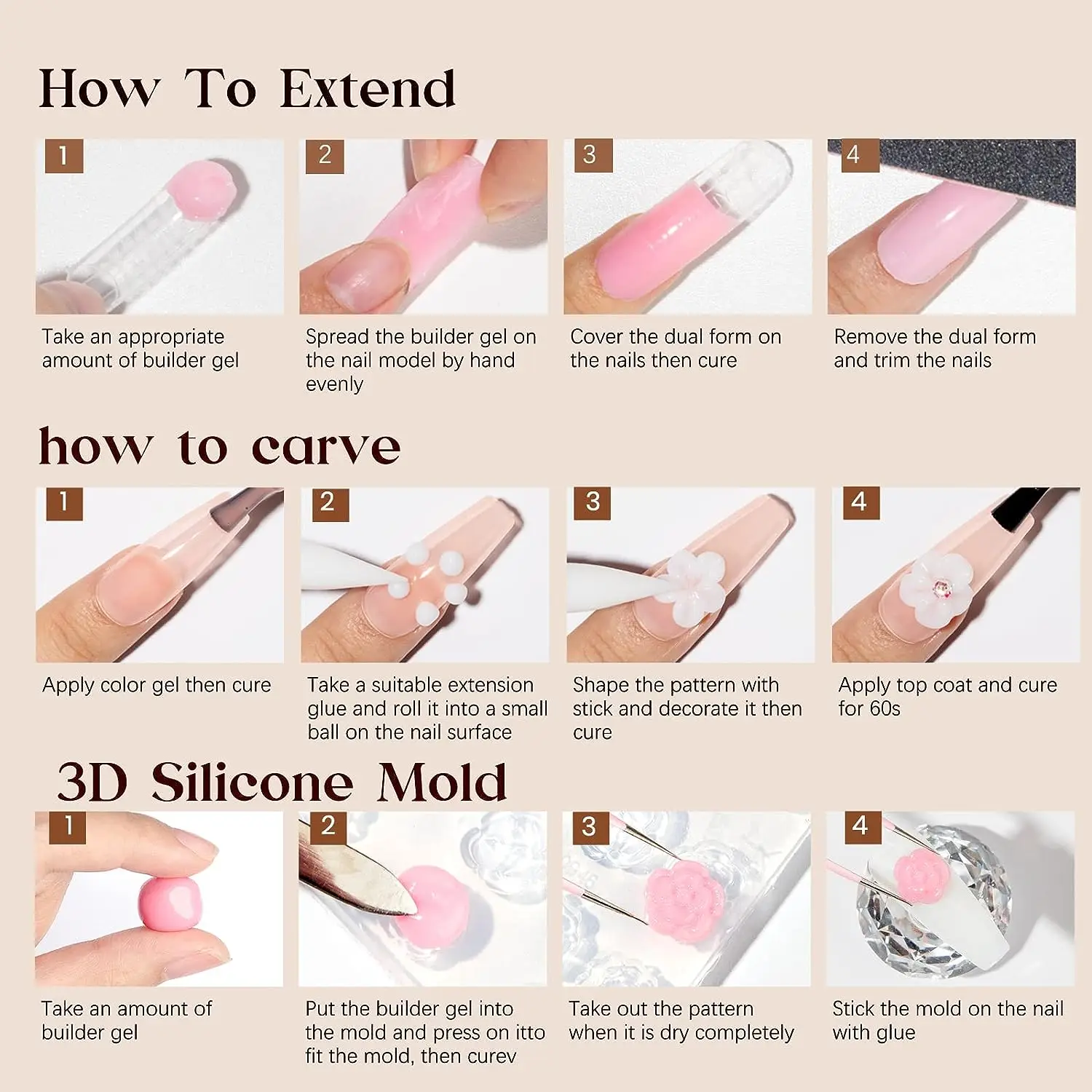 How To Extend

1
Take an appropriate amount of builder gel

2
Spread the builder gel on the nail model by hand evenly

3
Cover the dual form on the nails then cure

4
Remove the dual form and trim the nails

how to carve

1
Apply color gel then cure

2
Take a suitable extension glue and roll it into a small ball on the nail surface

3
Shape the pattern with stick and decorate it then cure

4
Apply top coat and cure for 60s

3D Silicone Mold

1
Take an amount of builder gel

2
Put the builder gel into the mold and press on itto fit the mold, then curev

3
Take out the pattern when it is dry completely

4
Stick the mold on the nail with glue