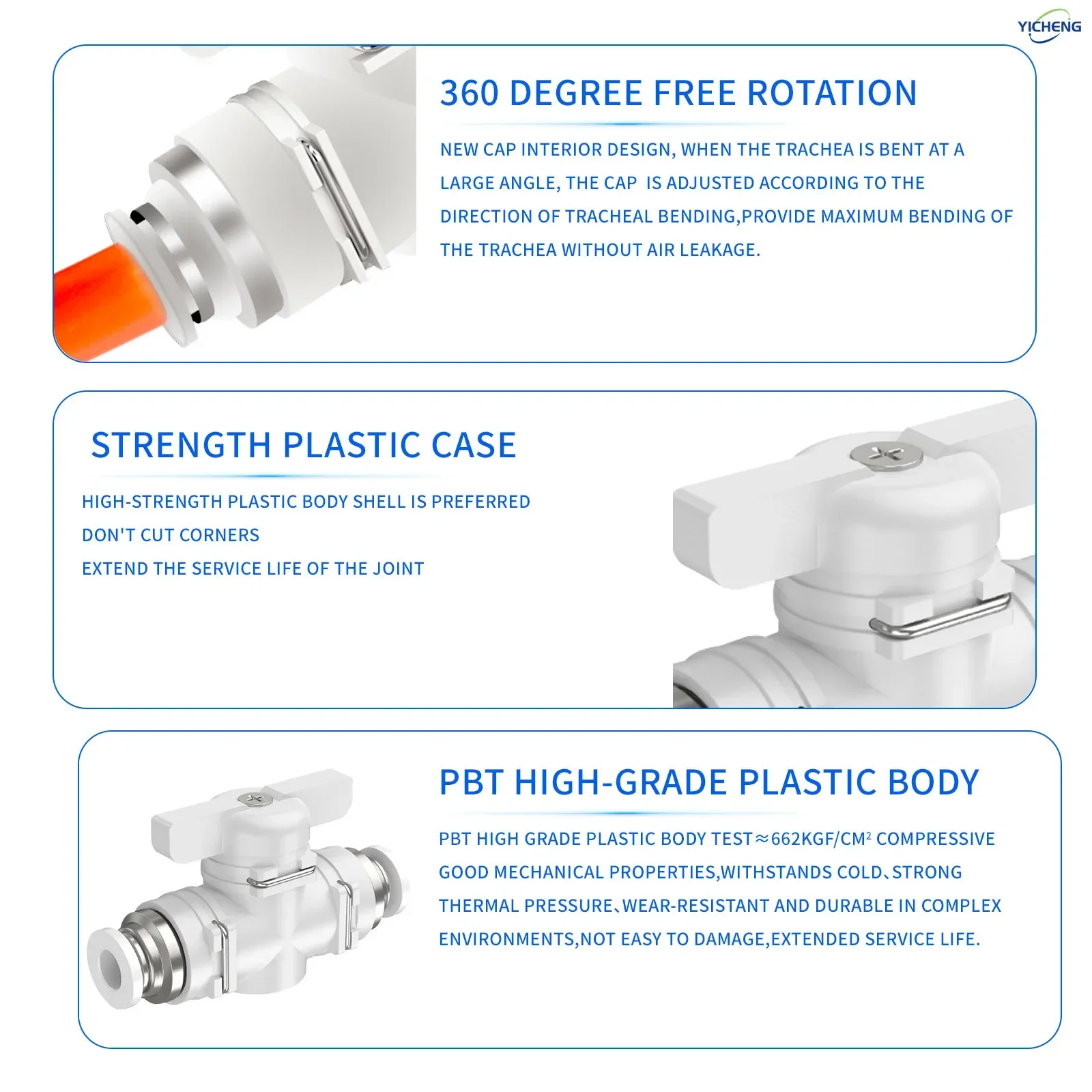 YICHENG

360 DEGREE FREE ROTATION

NEW CAP INTERIOR DESIGN, WHEN THE TRACHEA IS BENT AT A LARGE ANGLE, THE CAP IS ADJUSTED ACCORDING TO THE DIRECTION OF TRACHEAL BENDING,PROVIDE MAXIMUM BENDING OF THE TRACHEA WITHOUT AIR LEAKAGE.

STRENGTH PLASTIC CASE

HIGH-STRENGTH PLASTIC BODY SHELL IS PREFERRED
DON'T CUT CORNERS
EXTEND THE SERVICE LIFE OF THE JOINT

PBT HIGH-GRADE PLASTIC BODY

PBT HIGH GRADE PLASTIC BODY TEST≈662KGF/CM$^2$ COMPRESSIVE GOOD MECHANICAL PROPERTIES,WITHSTANDS COLD、STRONG THERMAL PRESSURE、WEAR-RESISTANT AND DURABLE IN COMPLEX ENVIRONMENTS,NOT EASY TO DAMAGE,EXTENDED SERVICE LIFE.