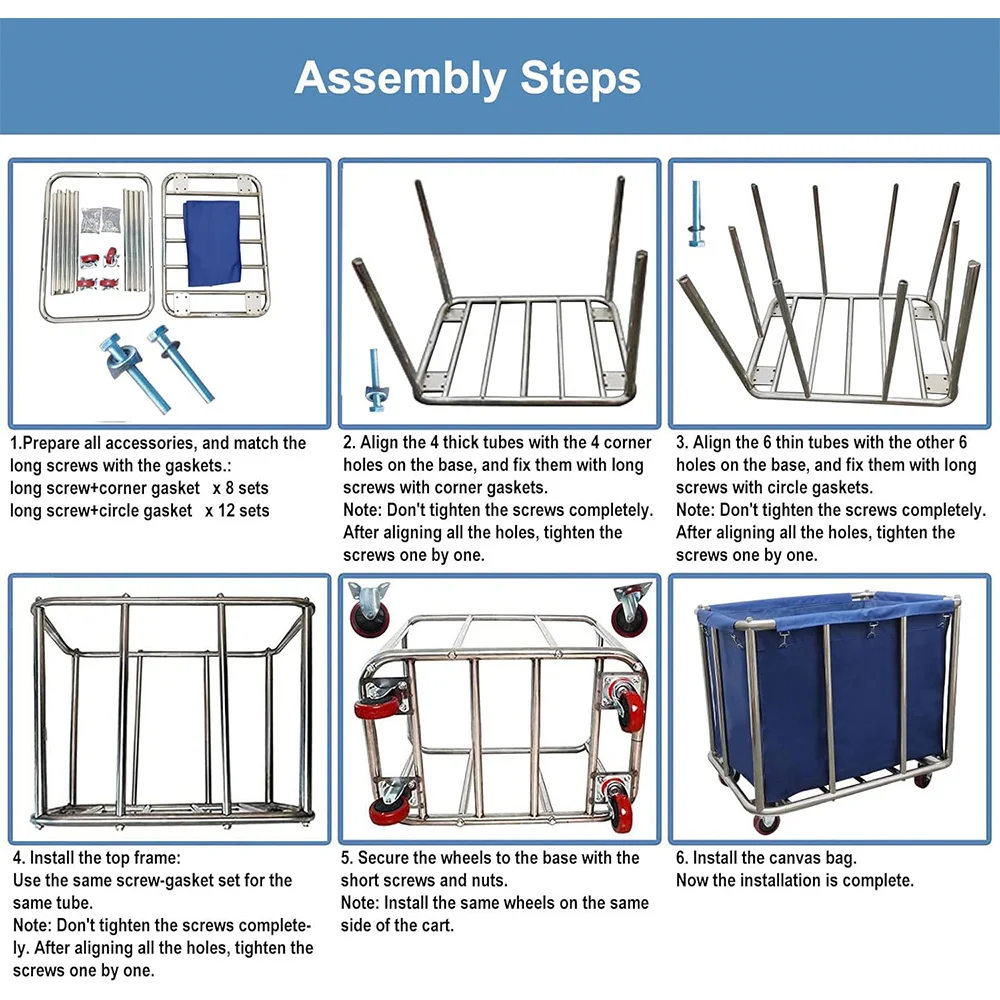 Assembly Steps

1.Prepare all accessories, and match the long screws with the gaskets.:
long screw+corner gasket x 8 sets
long screw+circle gasket x 12 sets

2. Align the 4 thick tubes with the 4 corner holes on the base, and fix them with long screws with corner gaskets.
Note: Don't tighten the screws completely. After aligning all the holes, tighten the screws one by one.

3. Align the 6 thin tubes with the other 6 holes on the base, and fix them with long screws with circle gaskets.
Note: Don't tighten the screws completely. After aligning all the holes, tighten the screws one by one.

4. Install the top frame:
Use the same screw-gasket set for the same tube.
Note: Don't tighten the screws completely. After aligning all the holes, tighten the screws one by one.

5. Secure the wheels to the base with the short screws and nuts.
Note: Install the same wheels on the same side of the cart.

6. Install the canvas bag.
Now the installation is complete.