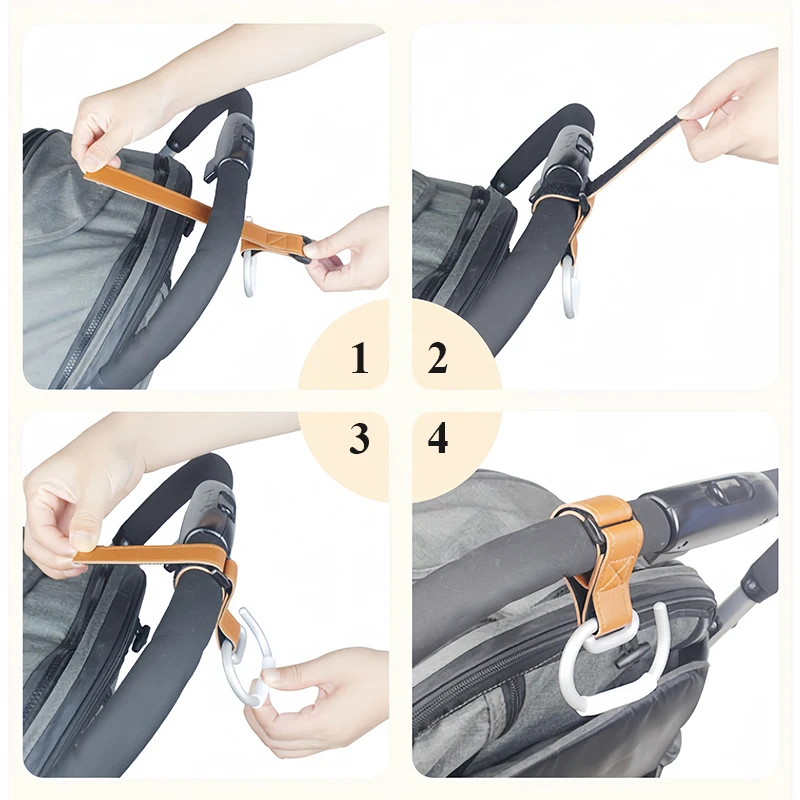 1 2
3 4