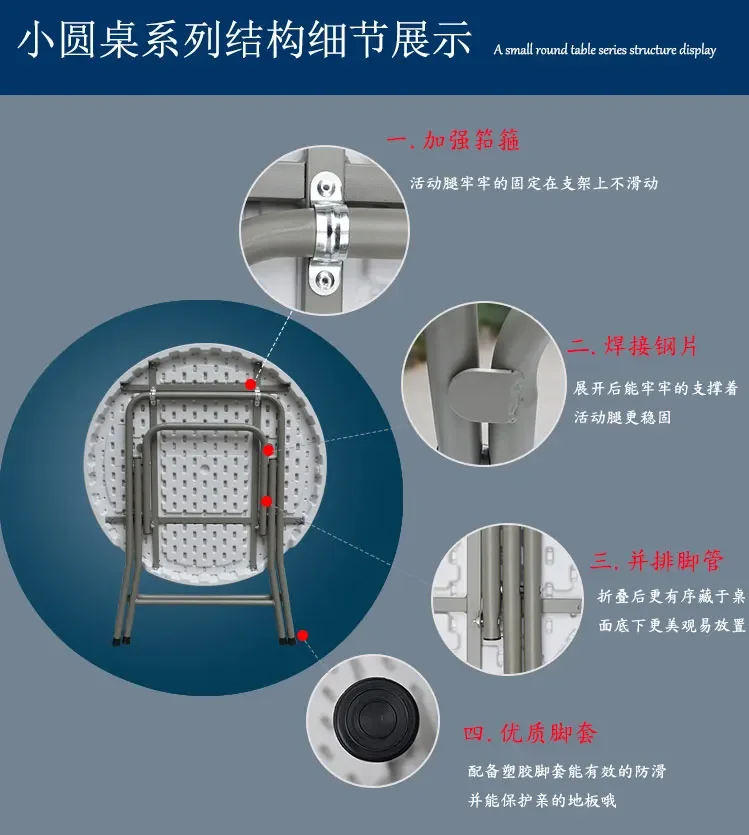 小圆桌系列结构细节展示 A small round table series structure display

一. 加强箍箍

活动腿牢牢的固定在支架上不滑动

二. 焊接钢片

展开后能牢牢的支撑着活动腿更稳固

三. 并排脚管

折叠后更有序藏于桌面底下更美观易放置

四. 优质脚套

配备塑胶脚套能有效的防滑并能保护亲的地板哦